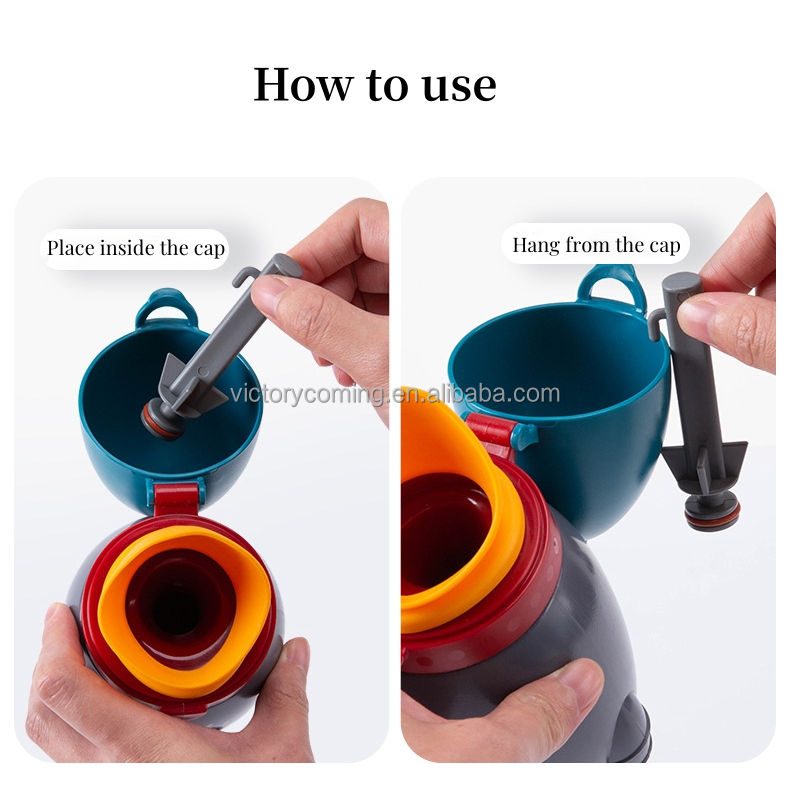 How to use

Place inside the cap

Hang from the cap

victorycoming.en.alibaba.com