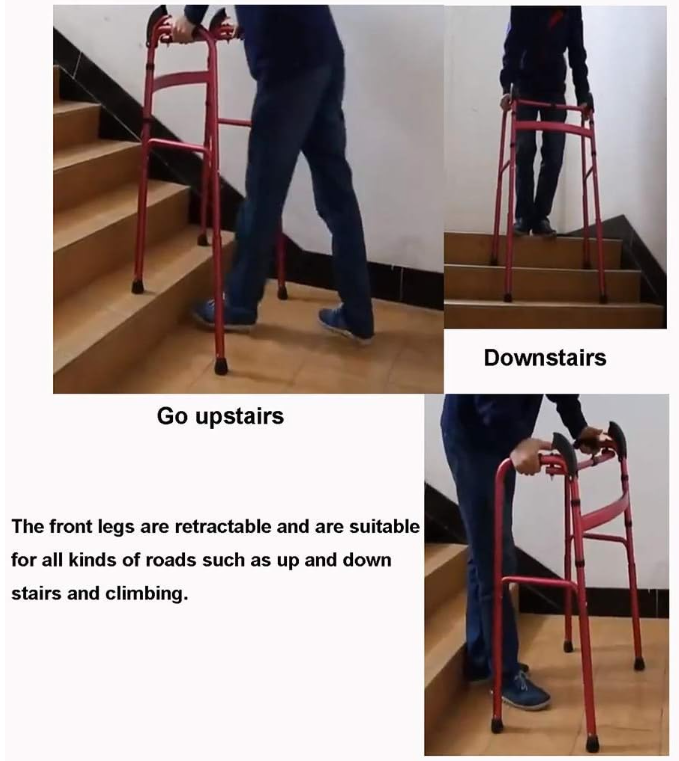 Downstairs

Go upstairs

The front legs are retractable and are suitable for all kinds of roads such as up and down stairs and climbing.