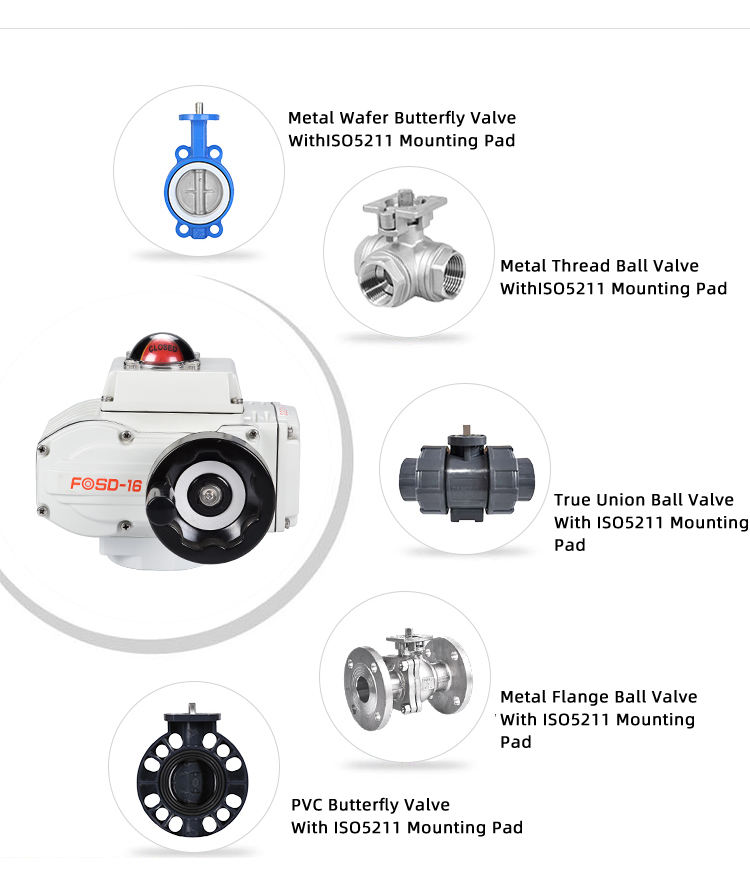 Metal Wafer Butterfly Valve WithISO5211 Mounting Pad

Metal Thread Ball Valve WithISO5211 Mounting Pad

CLOSED

FOSD-16

True Union Ball Valve With ISO5211 Mounting Pad

Metal Flange Ball Valve With ISO5211 Mounting Pad

PVC Butterfly Valve With ISO5211 Mounting Pad