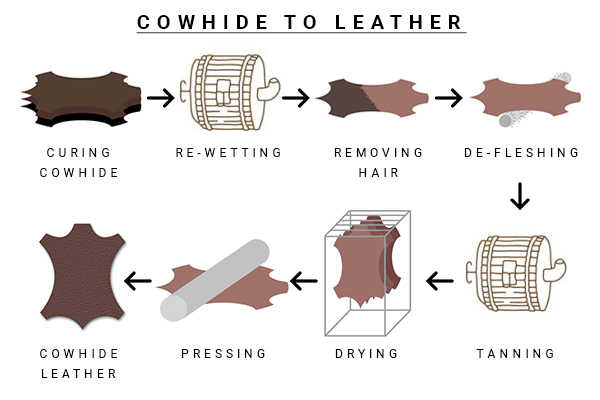 COWHIDE TO LEATHER

CURING COWHIDE

RE-WETTING

REMOVING HAIR

DE-FLESHING

TANNING

DRYING

PRESSING

COWHIDE LEATHER