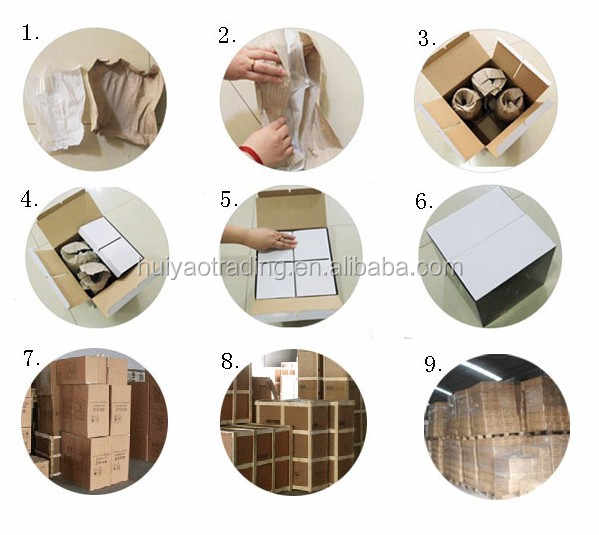 1.

2.

3.

4.

5.

6.

huiyaotrading.en.alibaba.com

7.

8.

9.