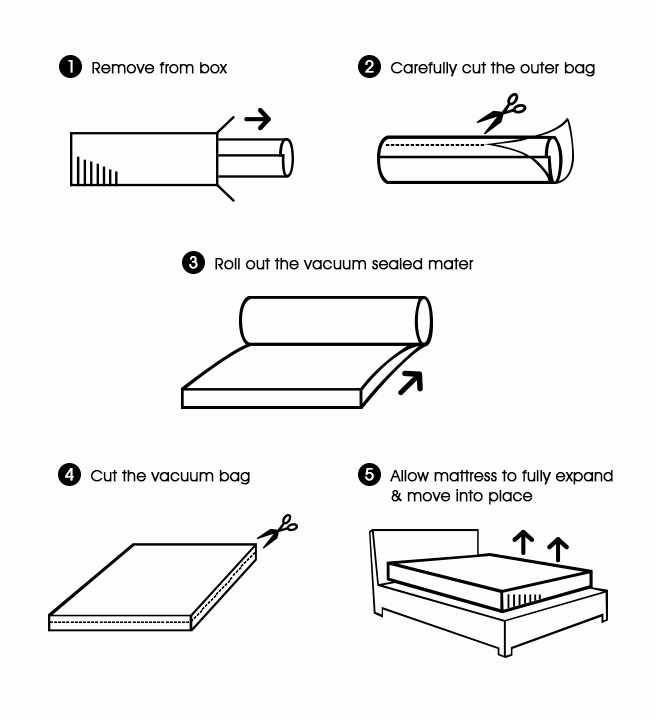 1 Remove from box

2 Carefully cut the outer bag

3 Roll out the vacuum sealed mater

4 Cut the vacuum bag

5 Allow mattress to fully expand & move into place