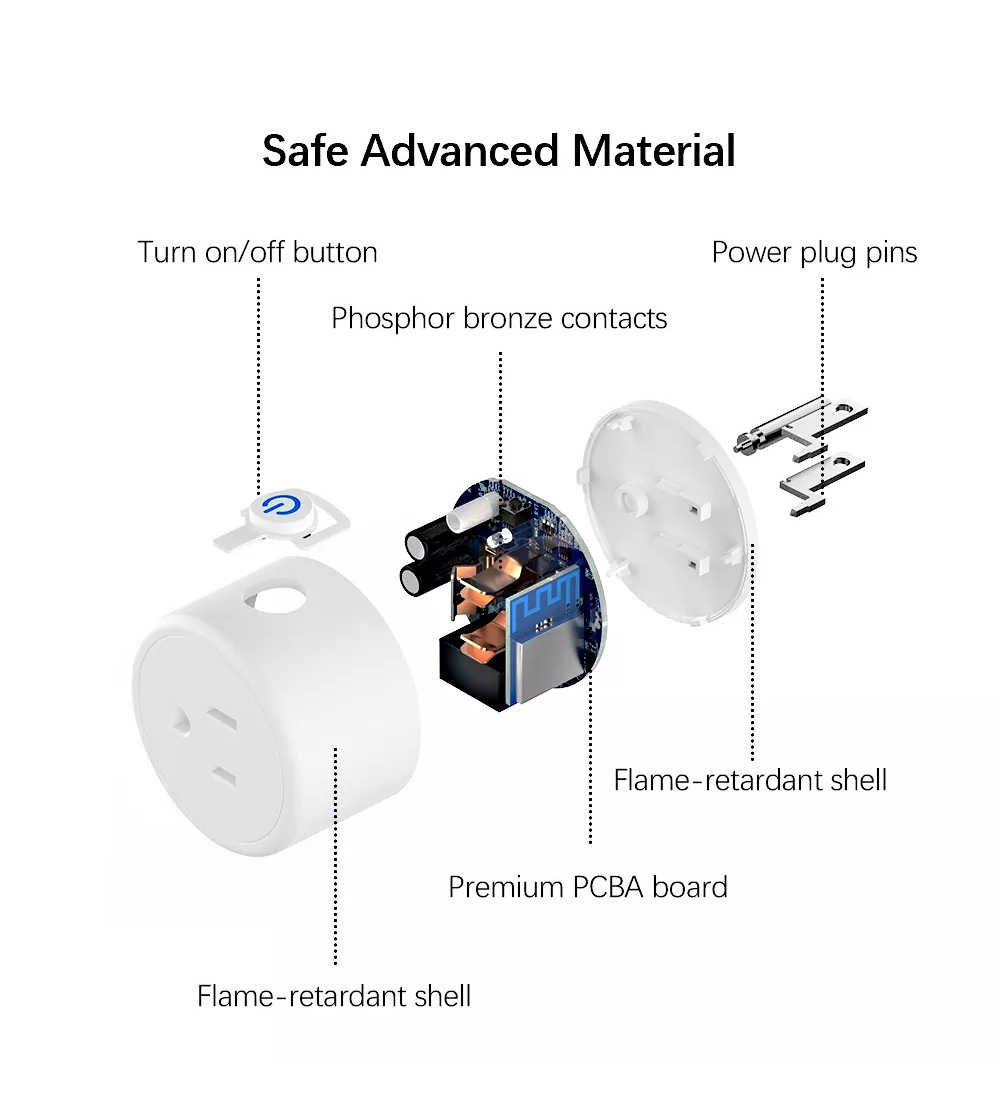 Safe Advanced Material

Turn on/off button

Power plug pins

Phosphor bronze contacts

Flame-retardant shell

Premium PCBA board

Flame-retardant shell