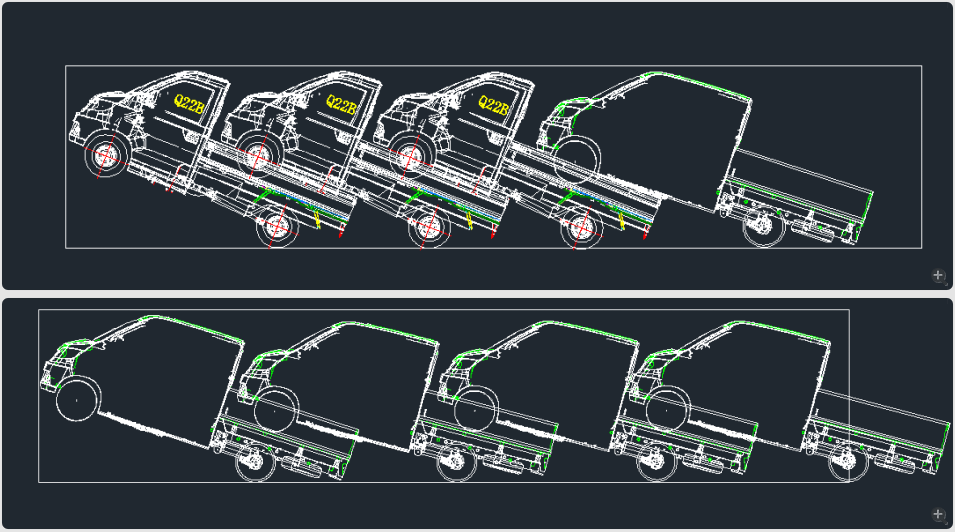 Q22B

Q22B

Q22B