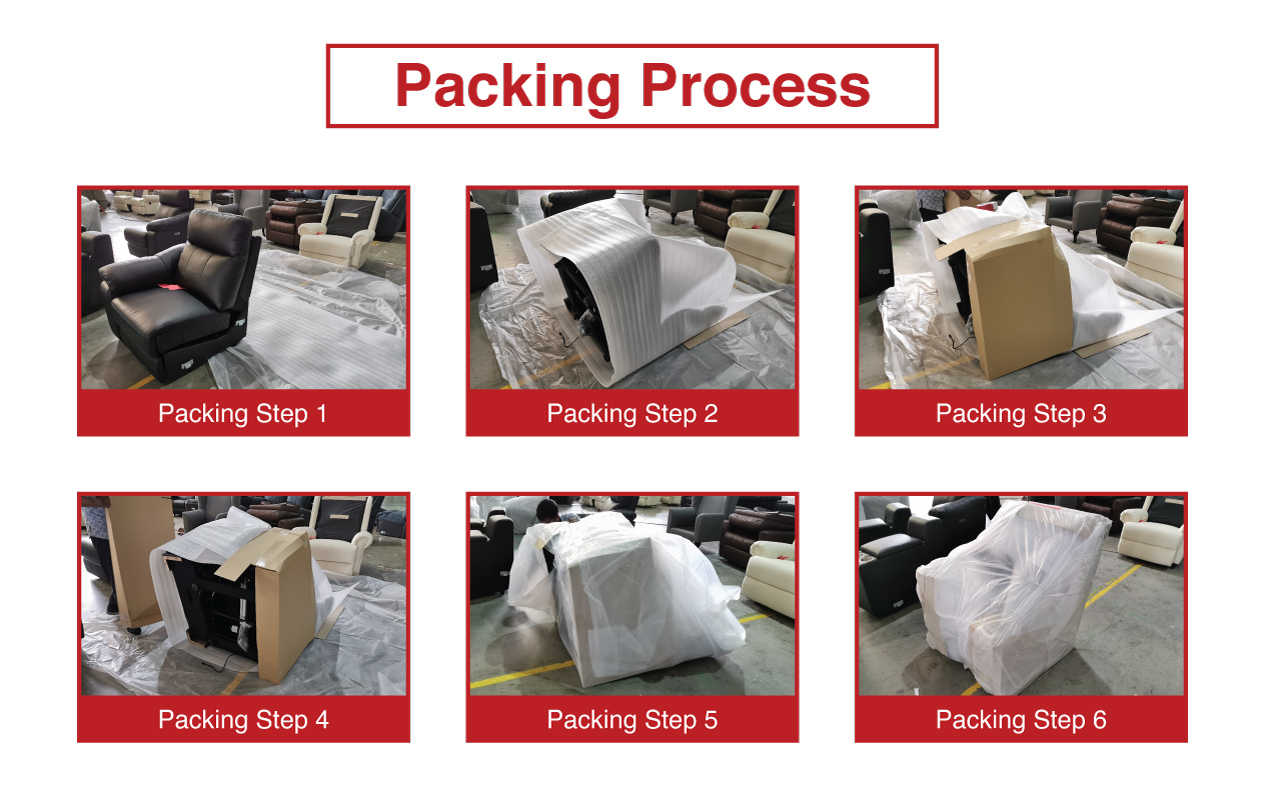 Packing Process

Packing Step 1

Packing Step 2

Packing Step 3

Packing Step 4

Packing Step 5

Packing Step 6