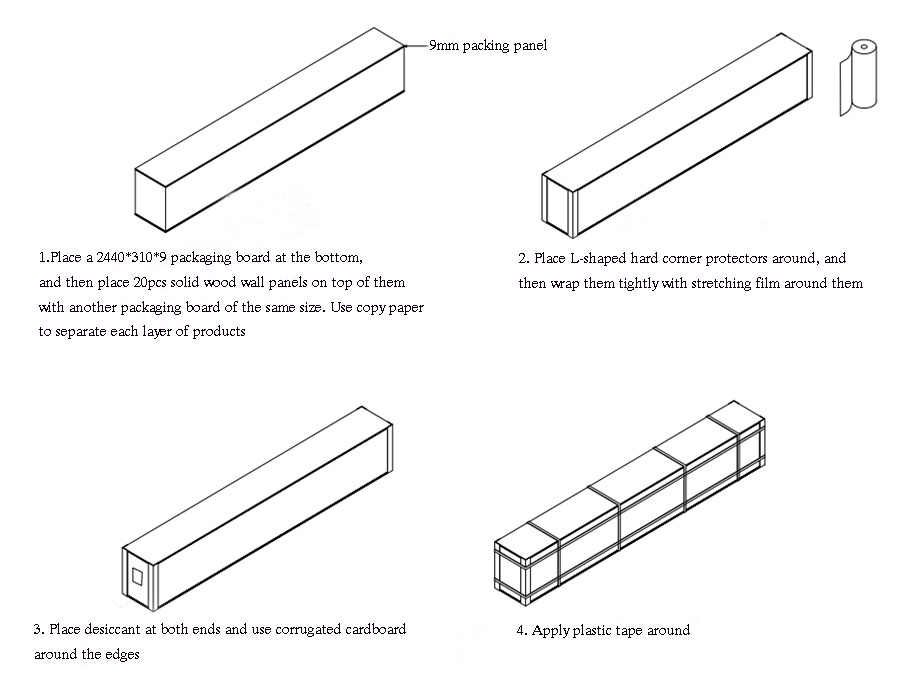 9mm packing panel

1.Place a 2440*310*9 packaging board at the bottom, and then place 20pcs solid wood wall panels on top of them with another packaging board of the same size. Use copy paper to separate each layer of products

2. Place L-shaped hard corner protectors around, and then wrap them tightly with stretching film around them

3. Place desiccant at both ends and use corrugated cardboard around the edges

4. Apply plastic tape around