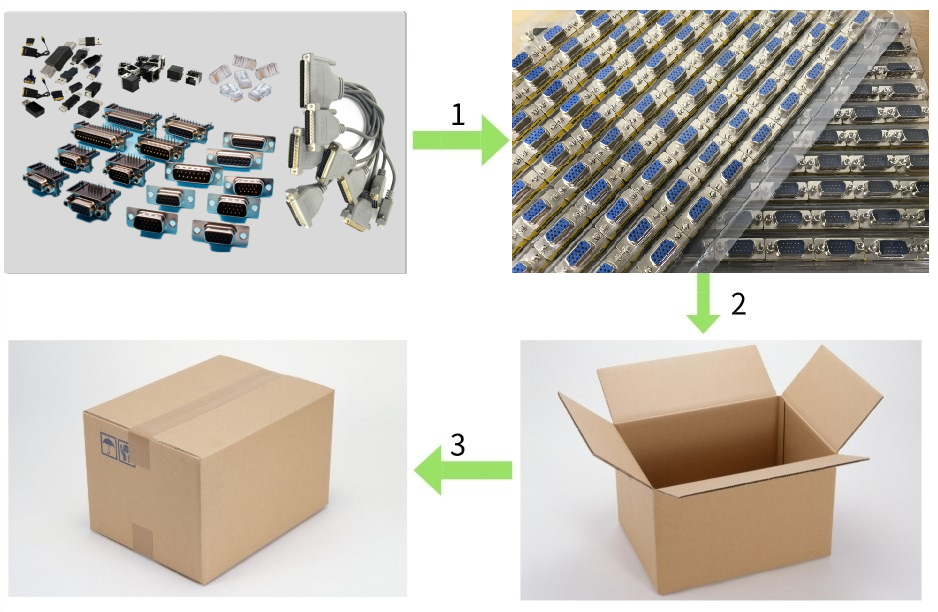 1

2

3