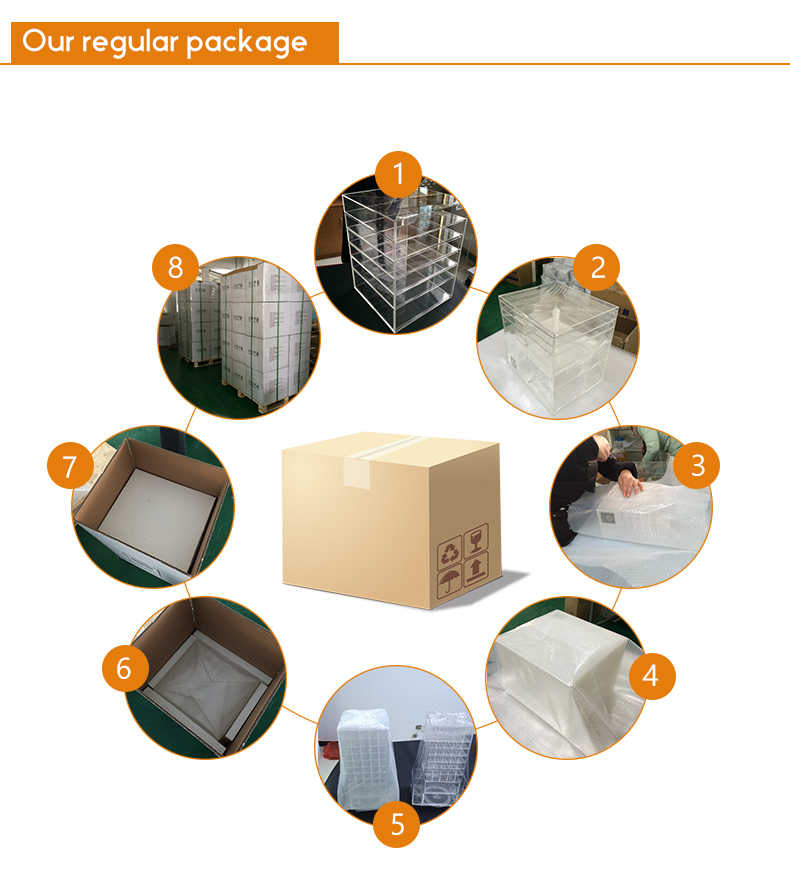 Our regular package

1

2

3

4

5

6

7

8