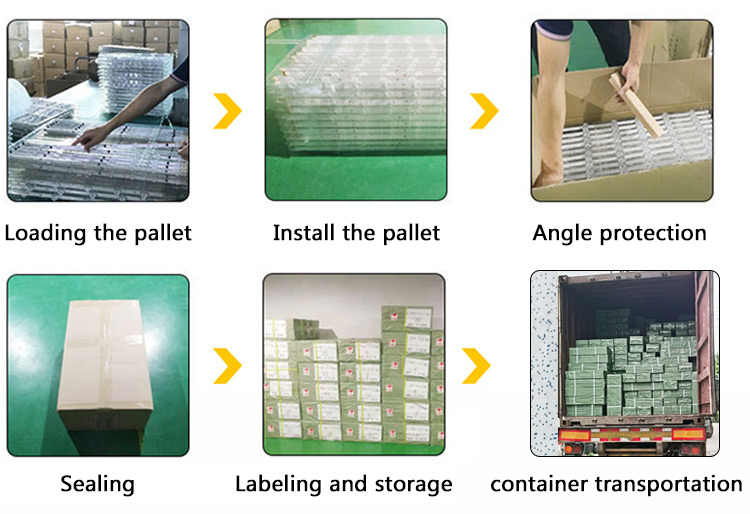 Loading the pallet

Install the pallet

Angle protection

Sealing

Labeling and storage

container transportation