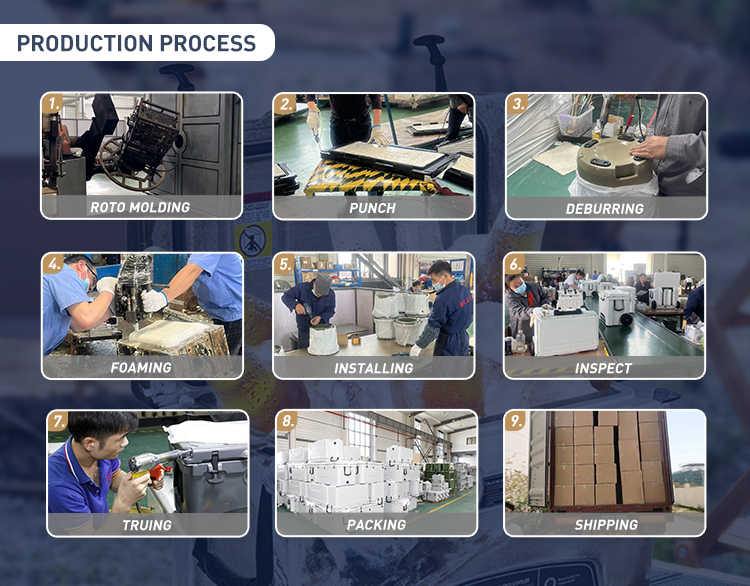 PRODUCTION PROCESS

1.
ROTO MOLDING

2.
PUNCH

3.
DEBURRING

4.
FOAMING

5.
INSTALLING

6.
INSPECT

7.
TRUING

8.
PACKING

9.
SHIPPING