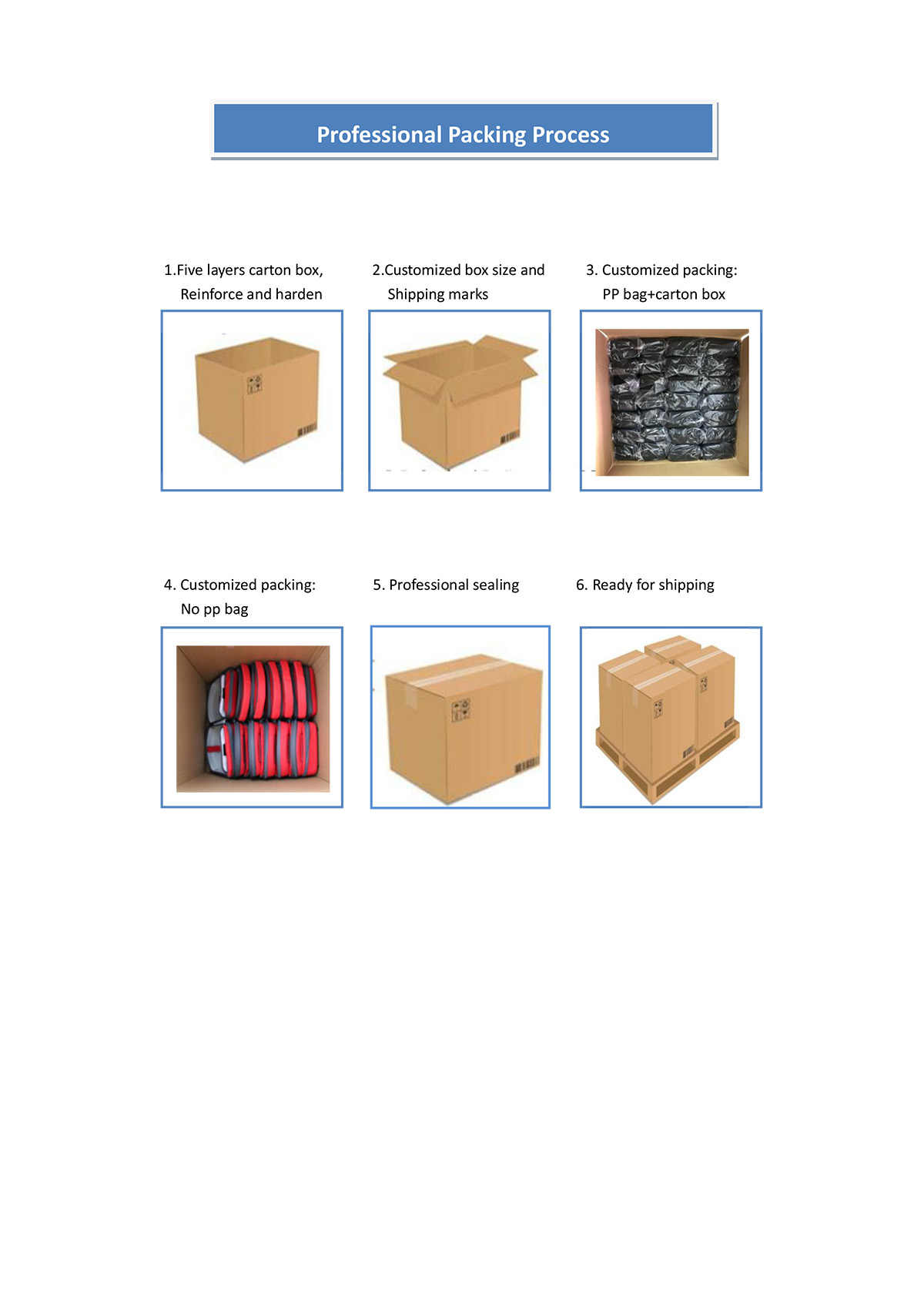 Professional Packing Process

1.Five layers carton box, Reinforce and harden

2.Customized box size and Shipping marks

3. Customized packing: PP bag+carton box

4. Customized packing: No pp bag

5. Professional sealing

6. Ready for shipping