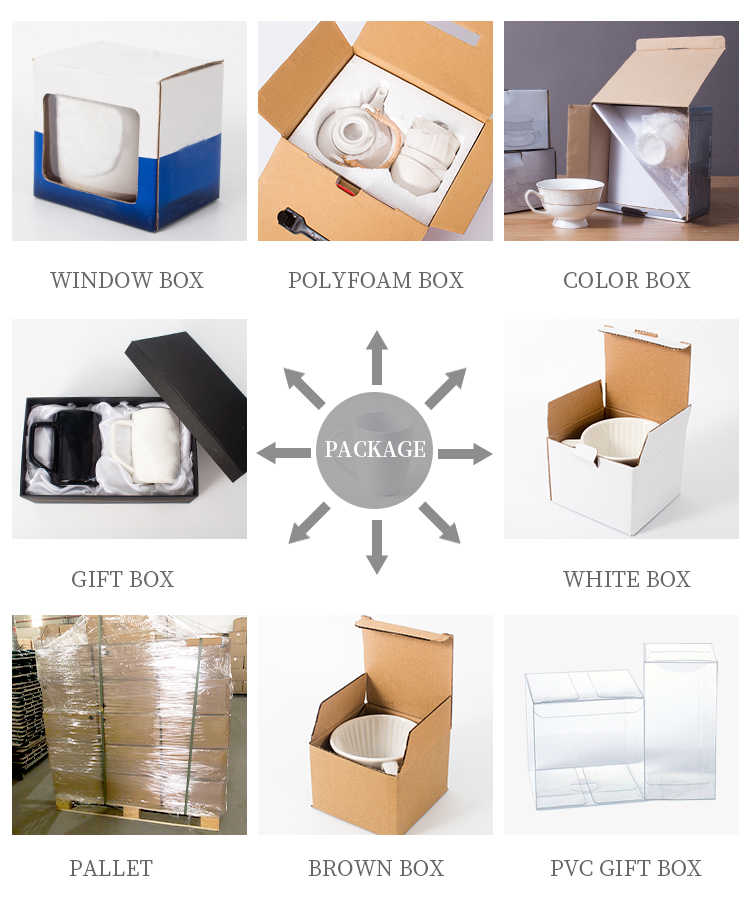 WINDOW BOX

POLYFOAM BOX

COLOR BOX

GIFT BOX

PACKAGE

WHITE BOX

PALLET

BROWN BOX

PVC GIFT BOX