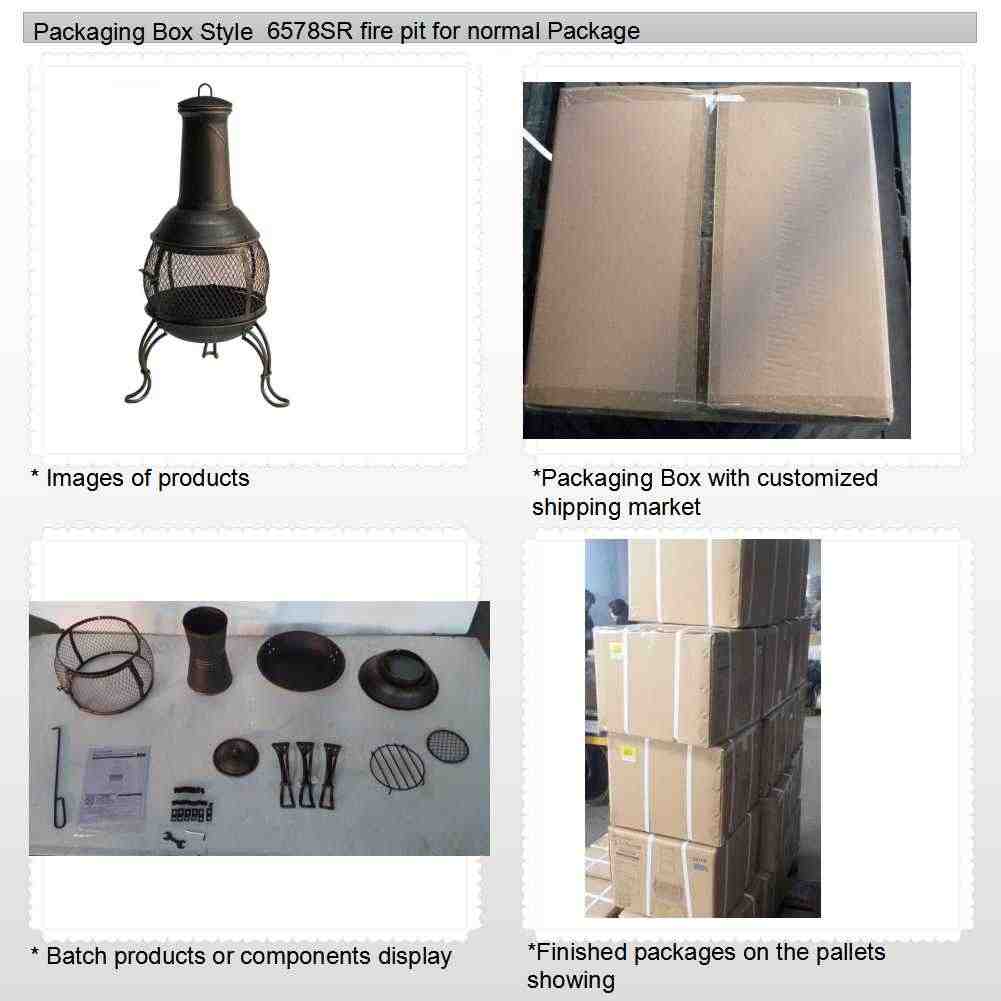 Packaging Box Style 6578SR fire pit for normal Package

* Images of products

*Packaging Box with customized shipping market

* Batch products or components display

*Finished packages on the pallets showing