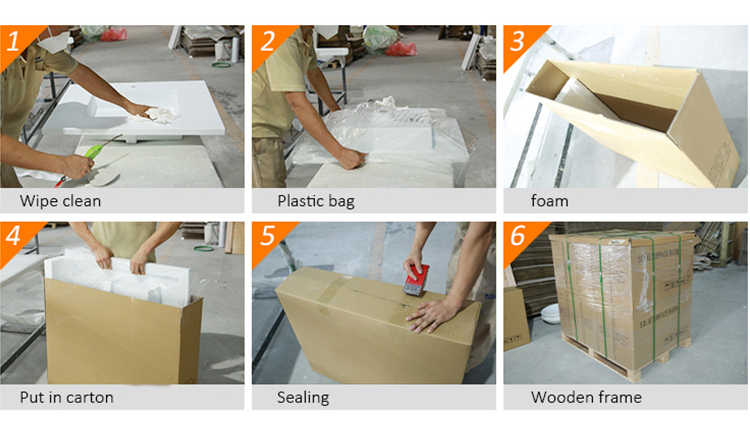 1

Wipe clean

2

Plastic bag

3

foam

4

Put in carton

5

Sealing

6

Wooden frame