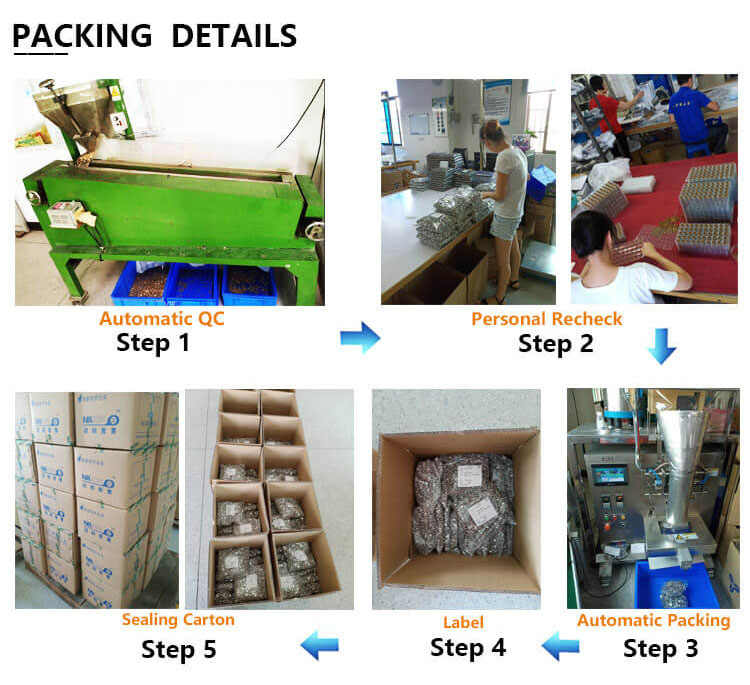 PACKING DETAILS

Automatic QC
Step 1

Personal Recheck
Step 2

Automatic Packing
Step 3

Label
Step 4

Sealing Carton
Step 5