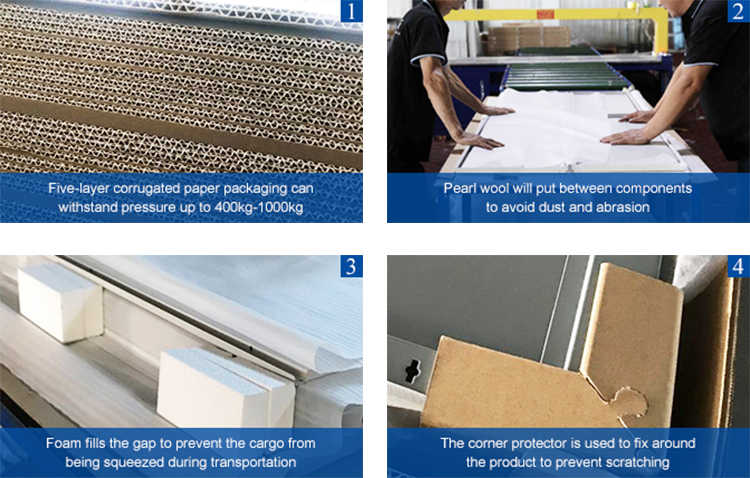 1

Five-layer corrugated paper packaging can withstand pressure up to 400kg-1000kg

2

Pearl wool will put between components to avoid dust and abrasion

3

Foam fills the gap to prevent the cargo from being squeezed during transportation

4

The corner protector is used to fix around the product to prevent scratching