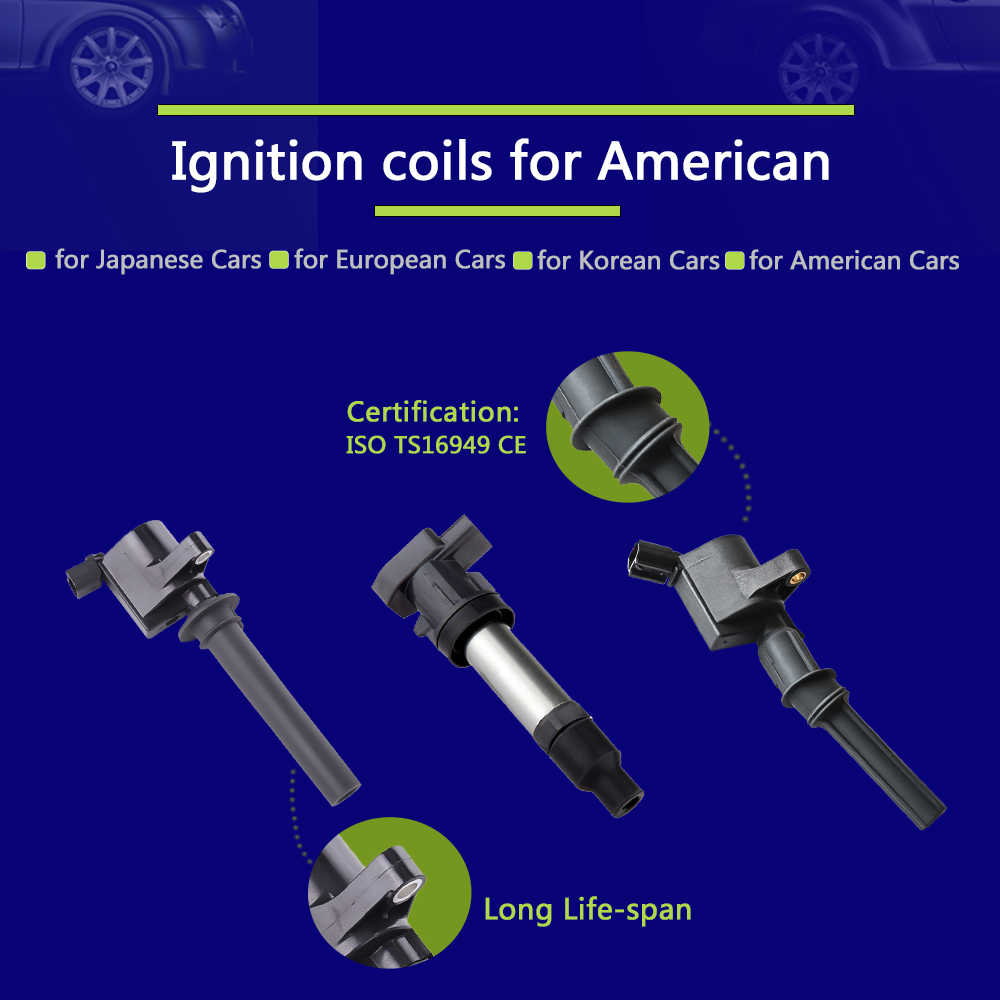 Ignition coils for American

for Japanese Cars for European Cars for Korean Cars for American Cars

Certification:
ISO TS16949 CE

Long Life-span