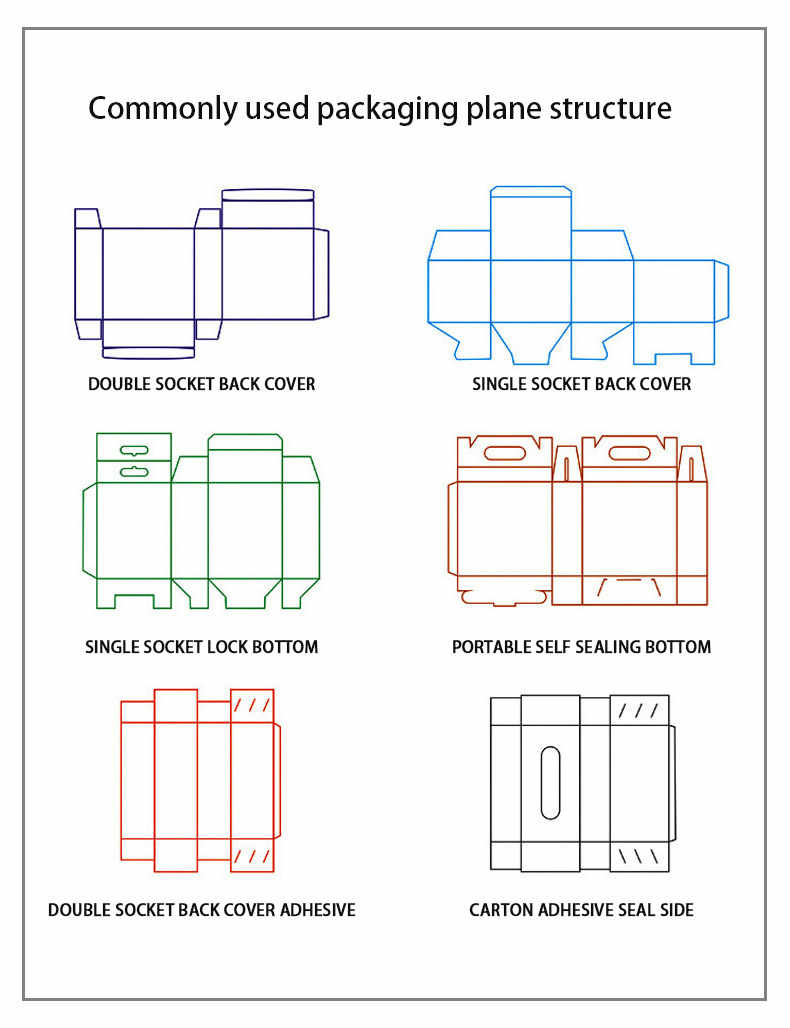 Commonly used packaging plane structure

DOUBLE SOCKET BACK COVER

SINGLE SOCKET BACK COVER

SINGLE SOCKET LOCK BOTTOM

PORTABLE SELF SEALING BOTTOM

DOUBLE SOCKET BACK COVER ADHESIVE

CARTON ADHESIVE SEAL SIDE