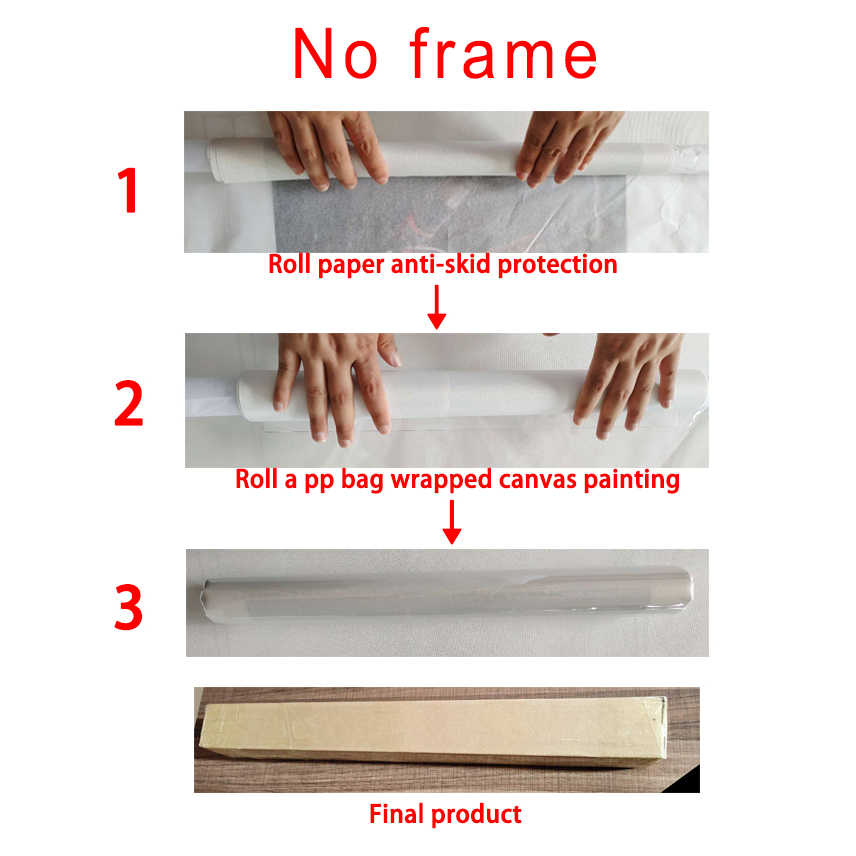 No frame

1

Roll paper anti-skid protection

2

Roll a pp bag wrapped canvas painting

3

Final product