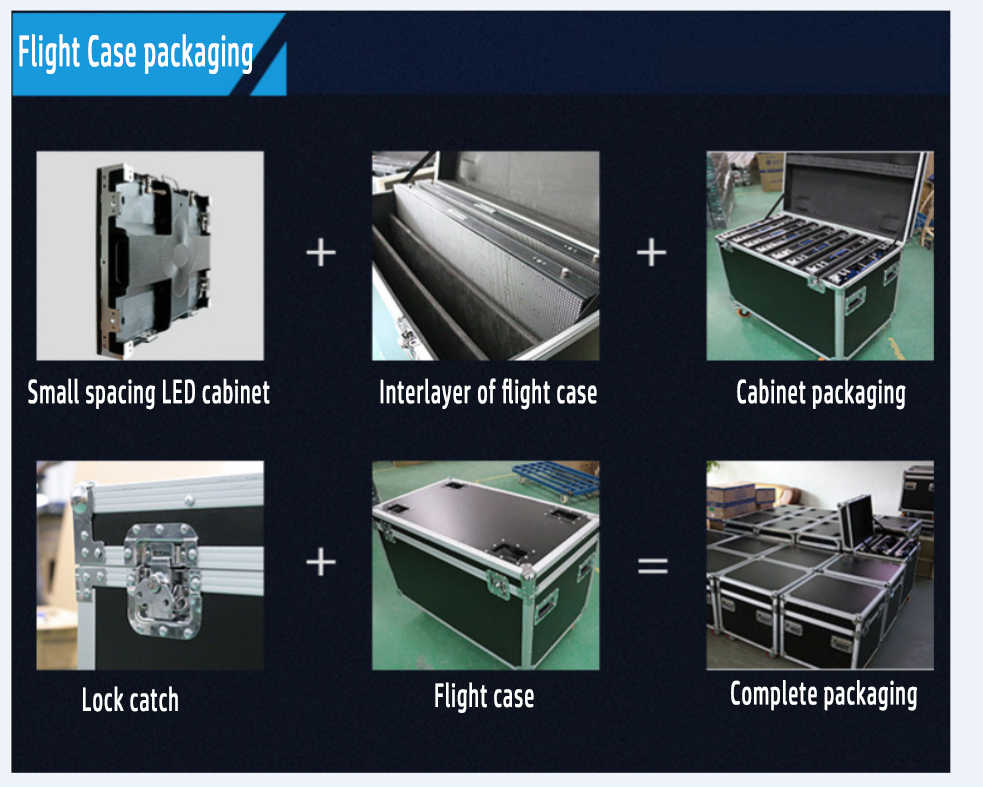 Flight Case packaging

Small spacing LED cabinet + Interlayer of flight case + Cabinet packaging

Lock catch + Flight case = Complete packaging