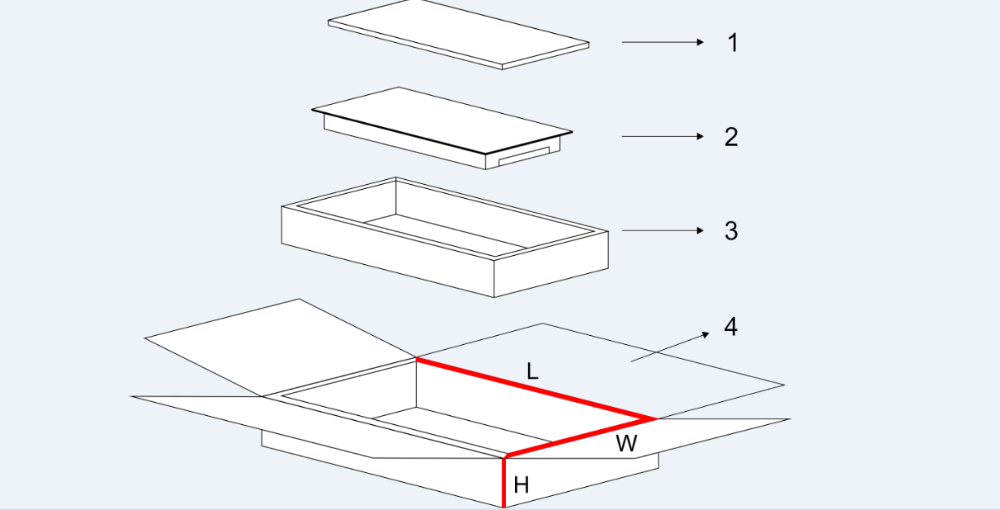 1

2

3

4

L

W

H