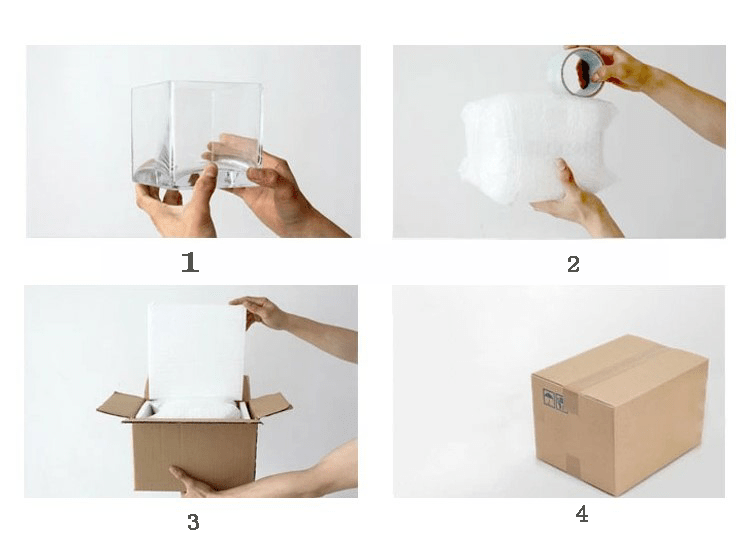 1

2

3

4