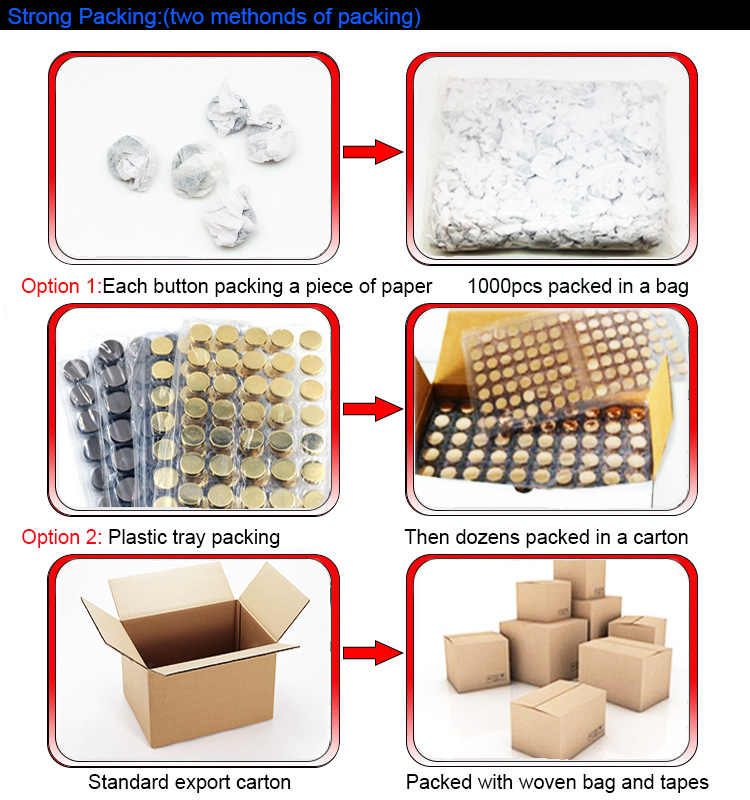 Strong Packing:(two methonds of packing)

Option 1:Each button packing a piece of paper

1000pcs packed in a bag

Option 2: Plastic tray packing

Then dozens packed in a carton

Standard export carton

Packed with woven bag and tapes