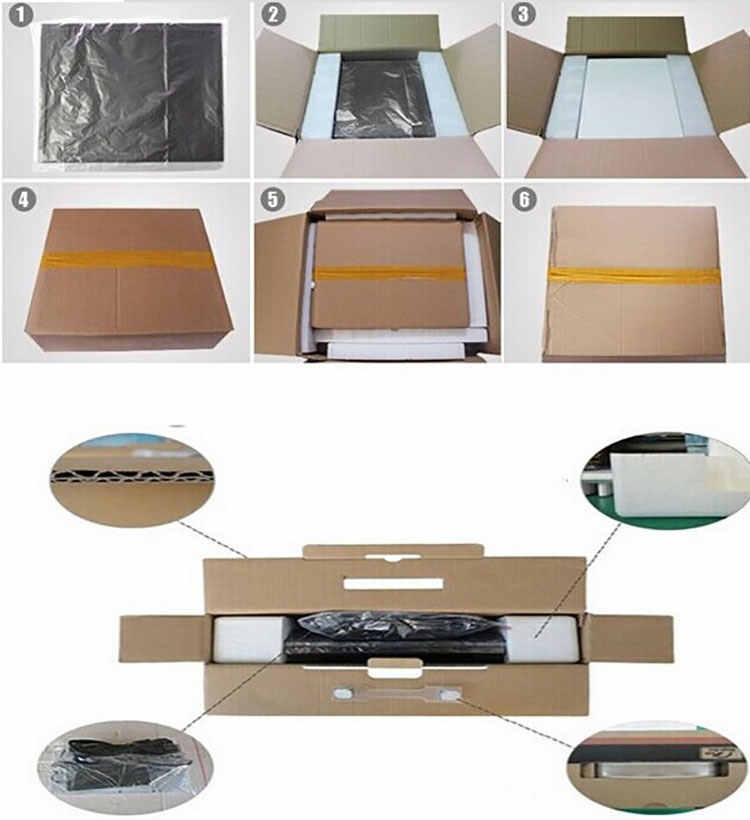 1
2
3
4
5
6