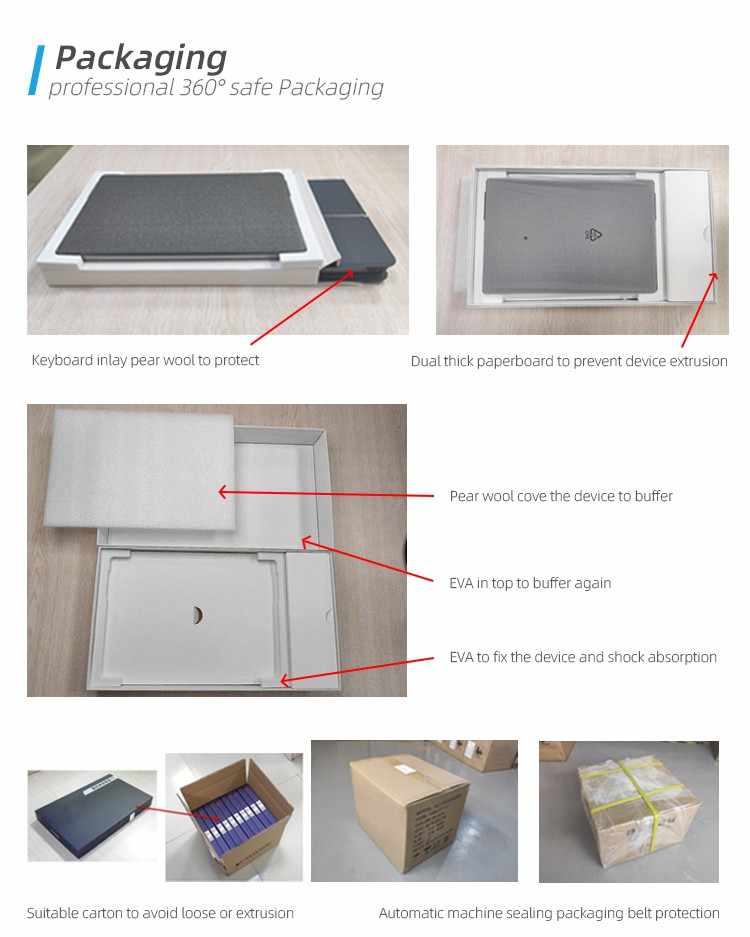 Packaging
professional 360° safe Packaging

Keyboard inlay pear wool to protect

Dual thick paperboard to prevent device extrusion

Pear wool cove the device to buffer

EVA in top to buffer again

EVA to fix the device and shock absorption

Suitable carton to avoid loose or extrusion

Automatic machine sealing packaging belt protection