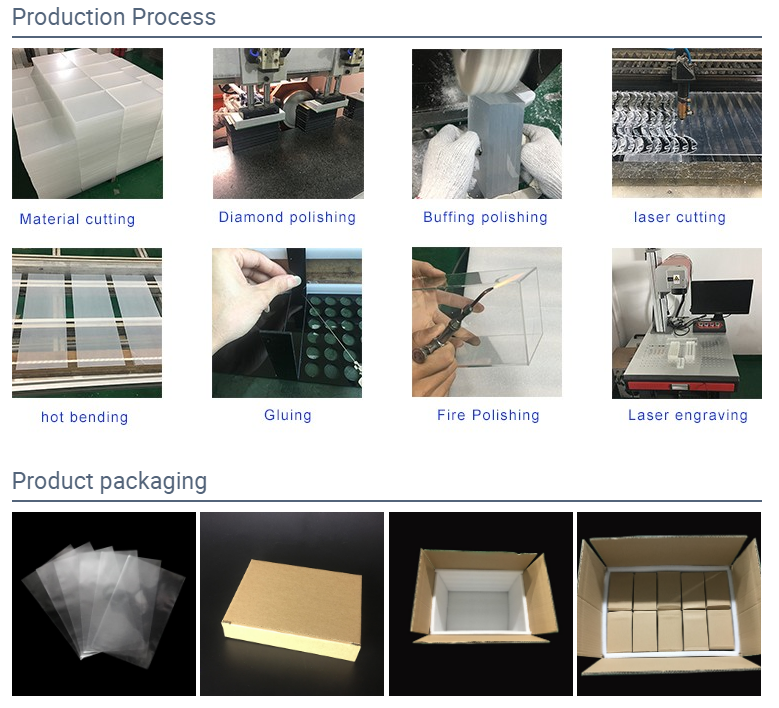 Production Process

Material cutting

Diamond polishing

Buffing polishing

laser cutting

hot bending

Gluing

Fire Polishing

Laser engraving

Product packaging