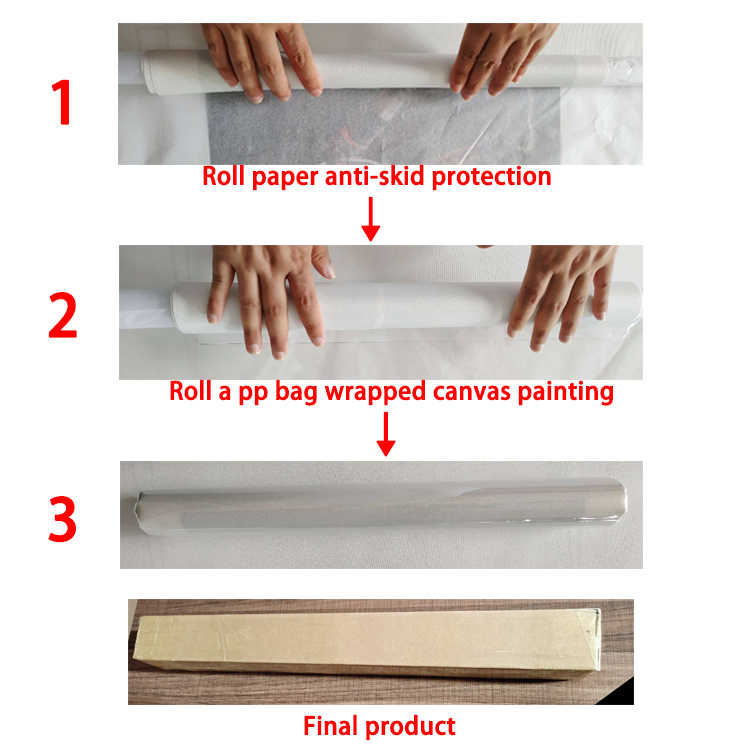 1

Roll paper anti-skid protection

2

Roll a pp bag wrapped canvas painting

3

Final product