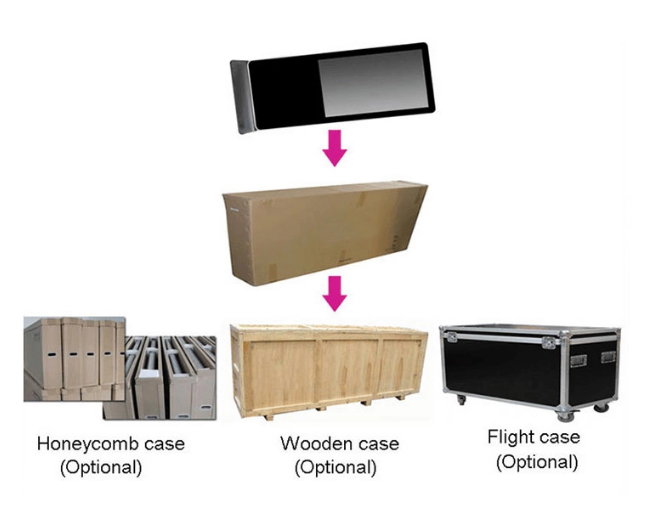 Honeycomb case
(Optional)

Wooden case
(Optional)

Flight case
(Optional)