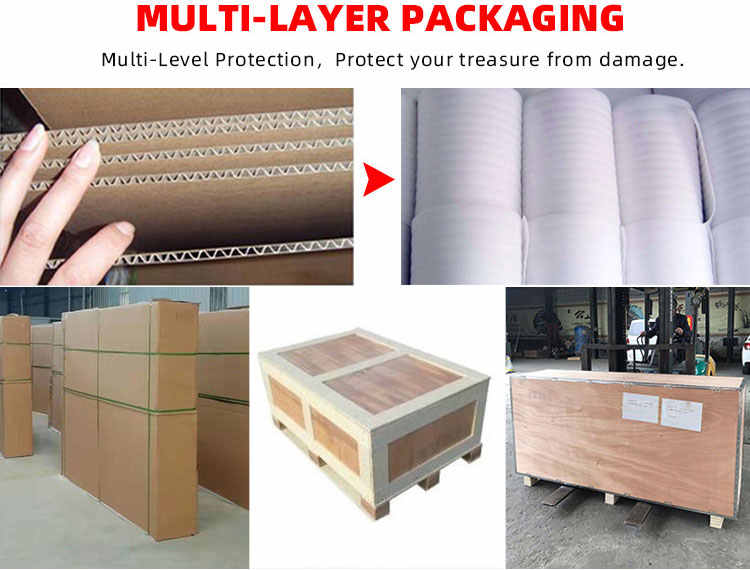 MULTI-LAYER PACKAGING

Multi-Level Protection, Protect your treasure from damage.