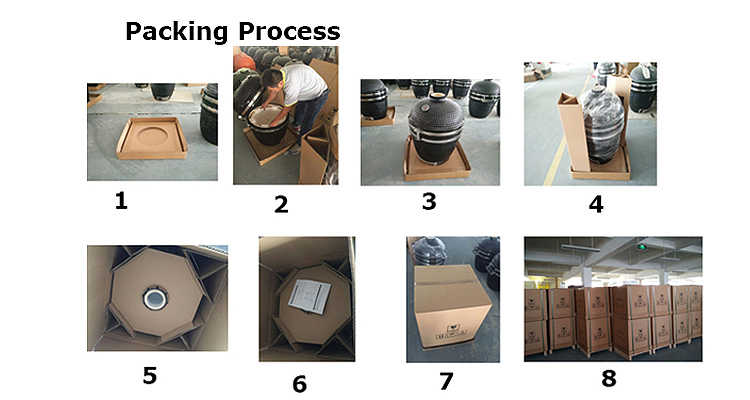 Packing Process

1

2

3

4

5

6

7

8