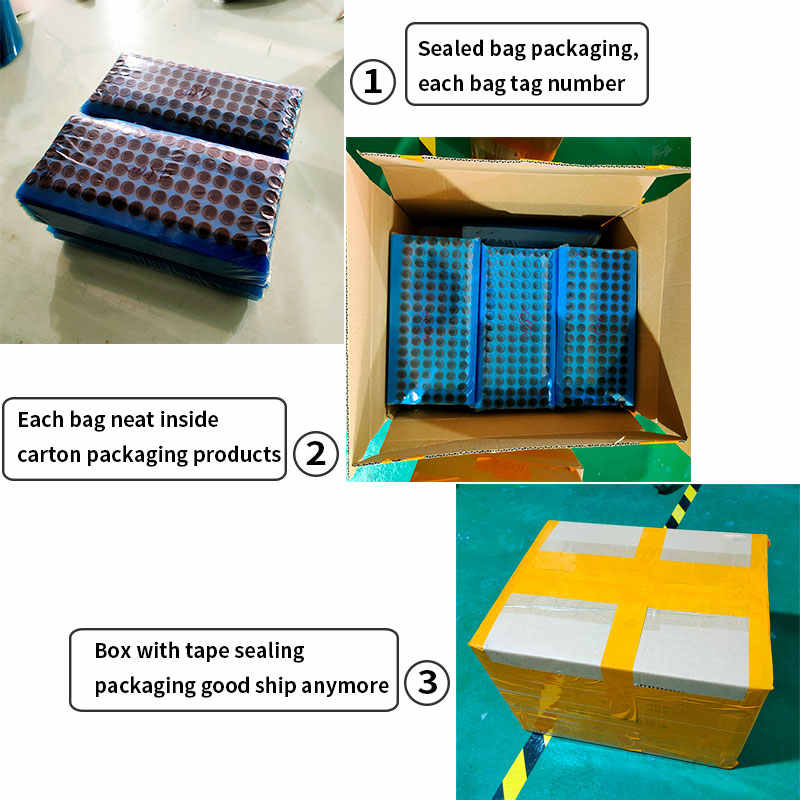 1 Sealed bag packaging, each bag tag number

Each bag neat inside carton packaging products 2

Box with tape sealing packaging good ship anymore 3