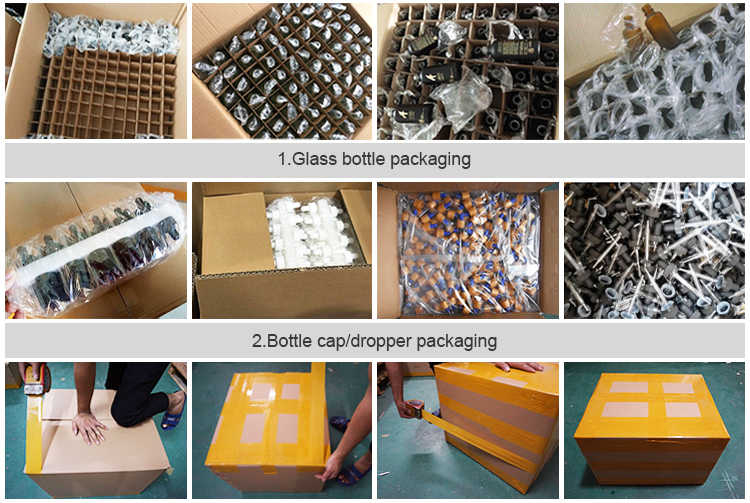 1.Glass bottle packaging

2.Bottle cap/dropper packaging