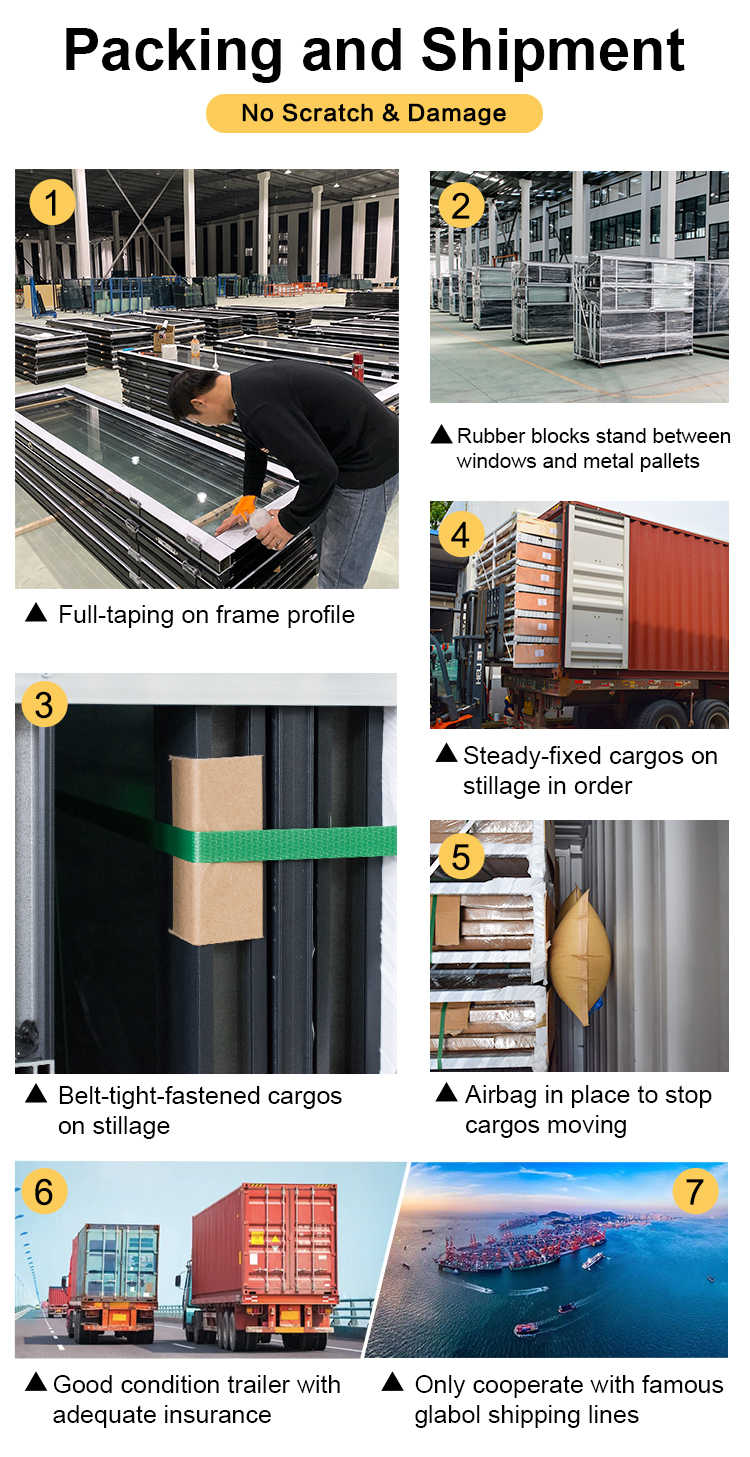 Packing and Shipment

No Scratch & Damage

1

▲ Full-taping on frame profile

2

▲ Rubber blocks stand between windows and metal pallets

3

▲ Belt-tight-fastened cargos on stillage

4

▲ Steady-fixed cargos on stillage in order

5

▲ Airbag in place to stop cargos moving

6

▲ Good condition trailer with adequate insurance

7

▲ Only cooperate with famous glabol shipping lines