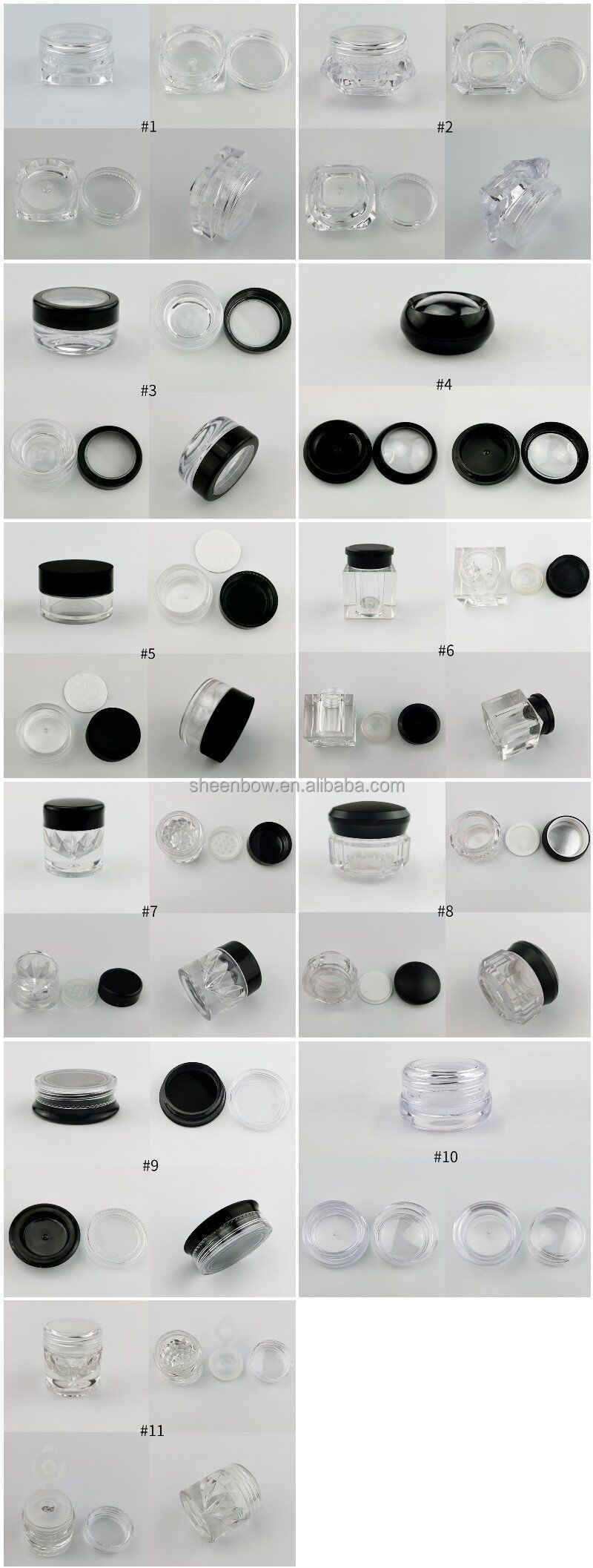 #1

#2

#3

#4

#5

#6

sheenbow.en.alibaba.com

#7

#8

#9

#10

#11