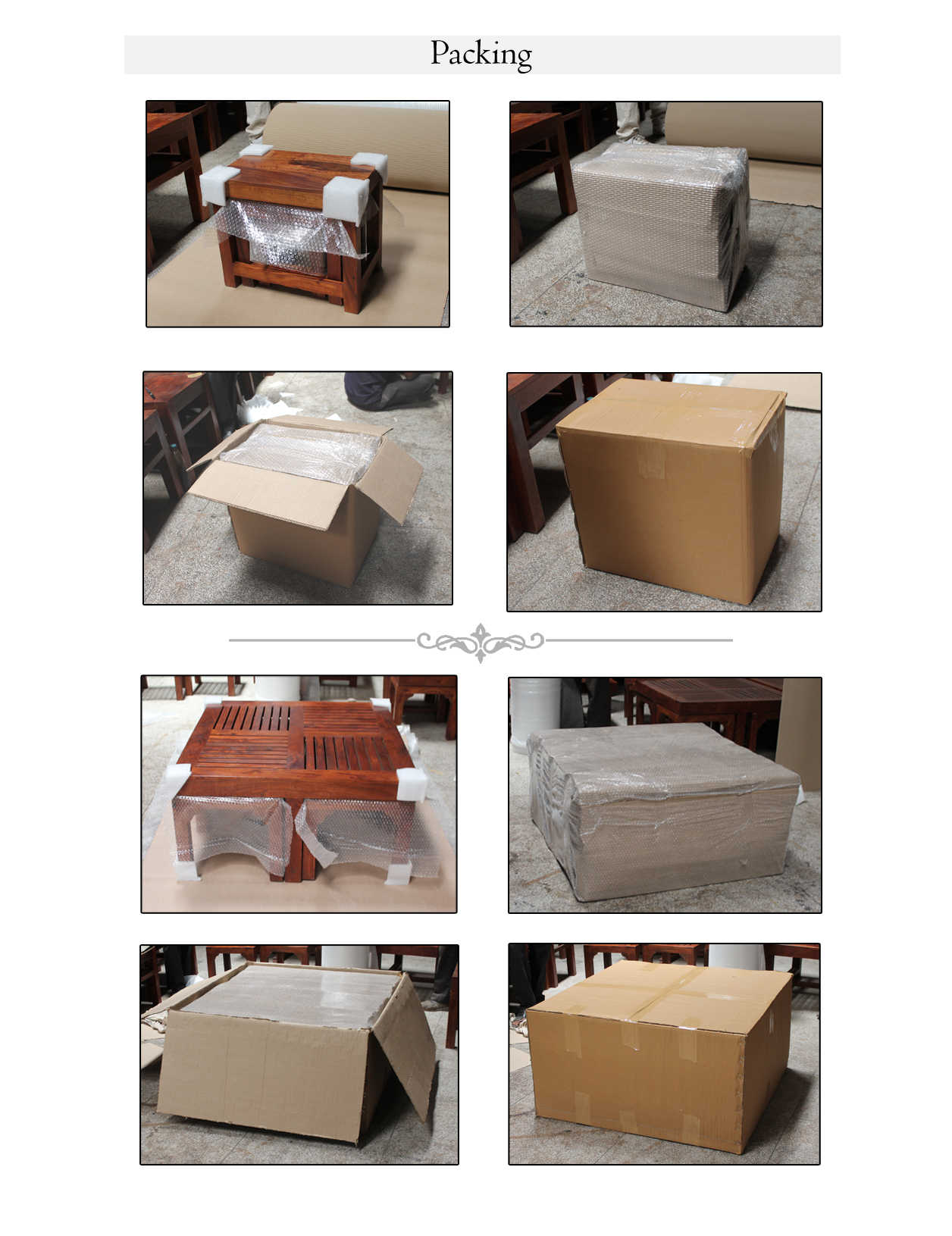 Packing