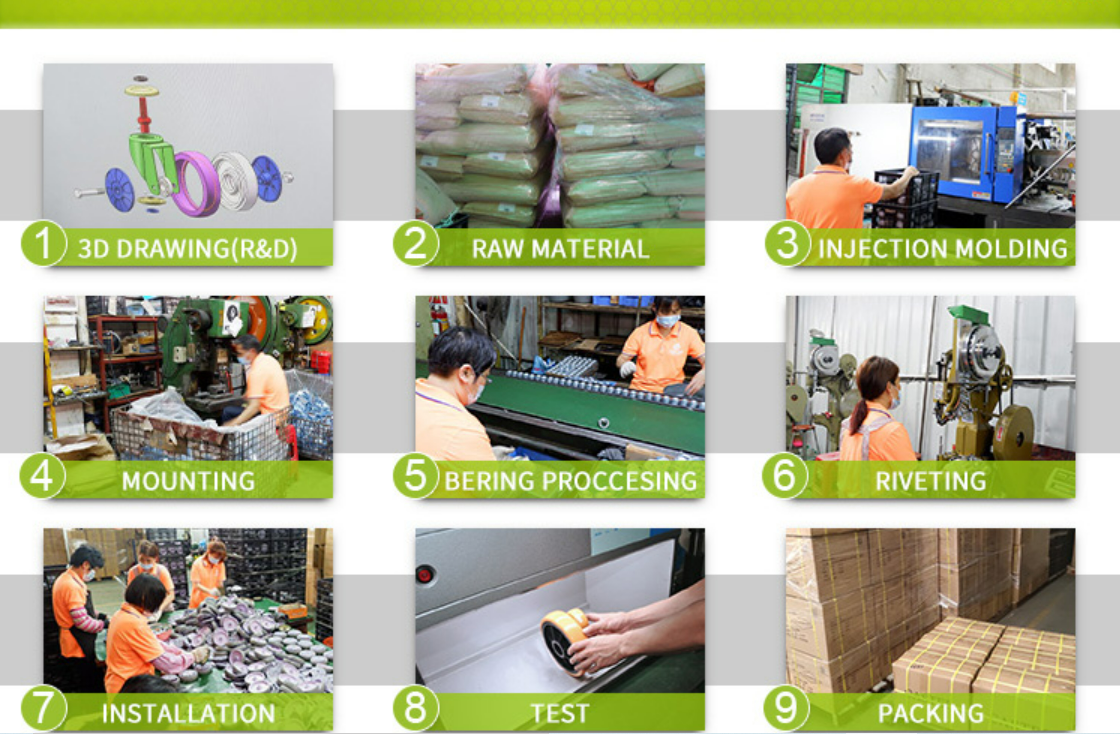 1 3D DRAWING(R&D)

2 RAW MATERIAL

3 INJECTION MOLDING

4 MOUNTING

5 BERING PROCCESING

6 RIVETING

7 INSTALLATION

8 TEST

9 PACKING