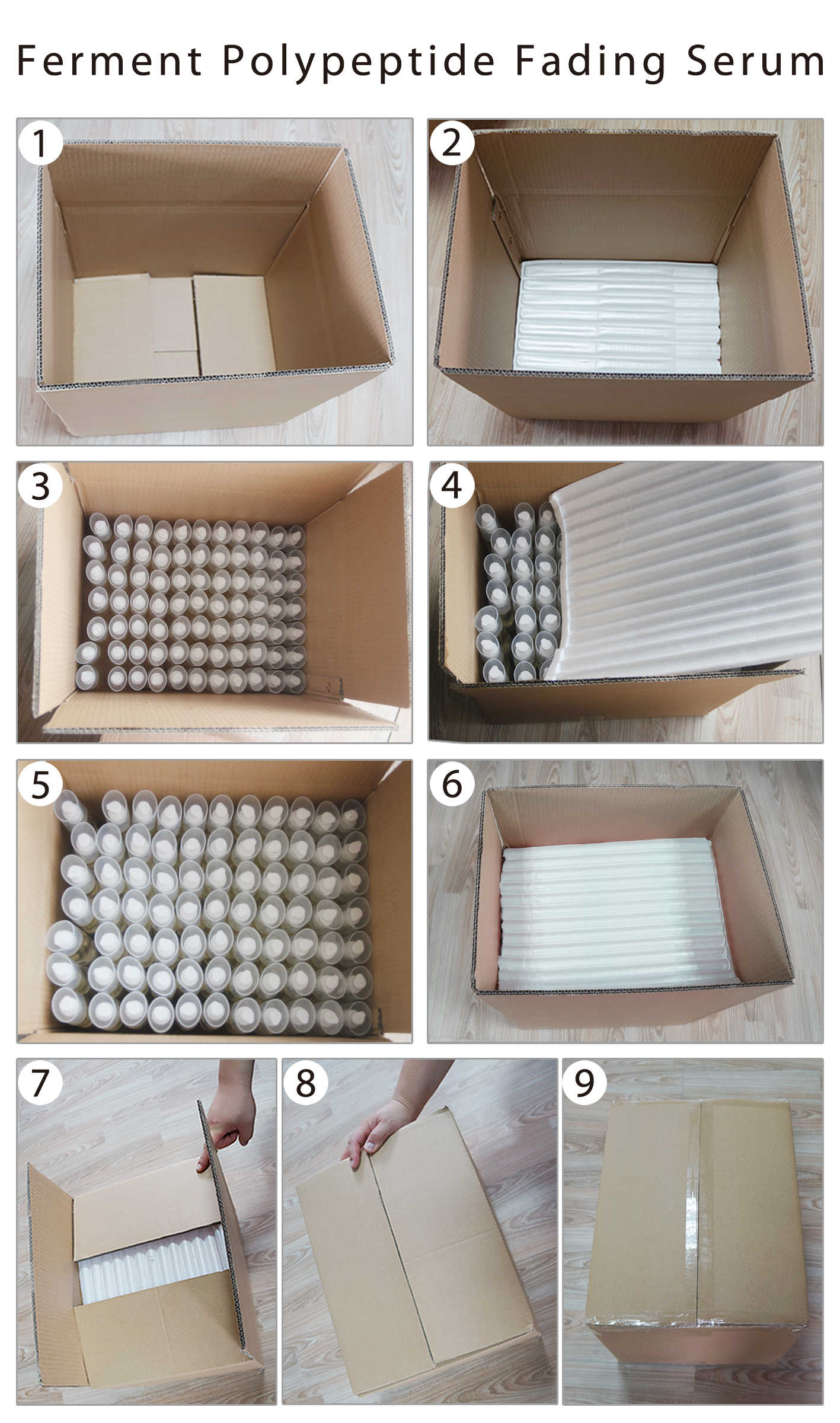 Ferment Polypeptide Fading Serum

1

2

3

4

5

6

7

8

9