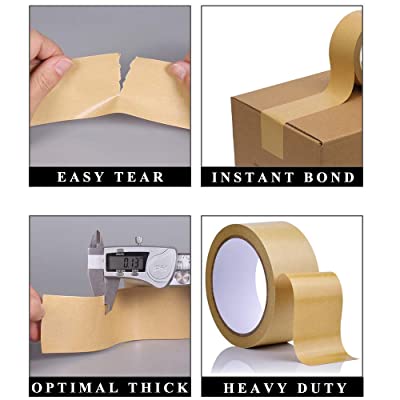 EASY TEAR

INSTANT BOND

0.13

OPTIMAL THICK

HEAVY DUTY