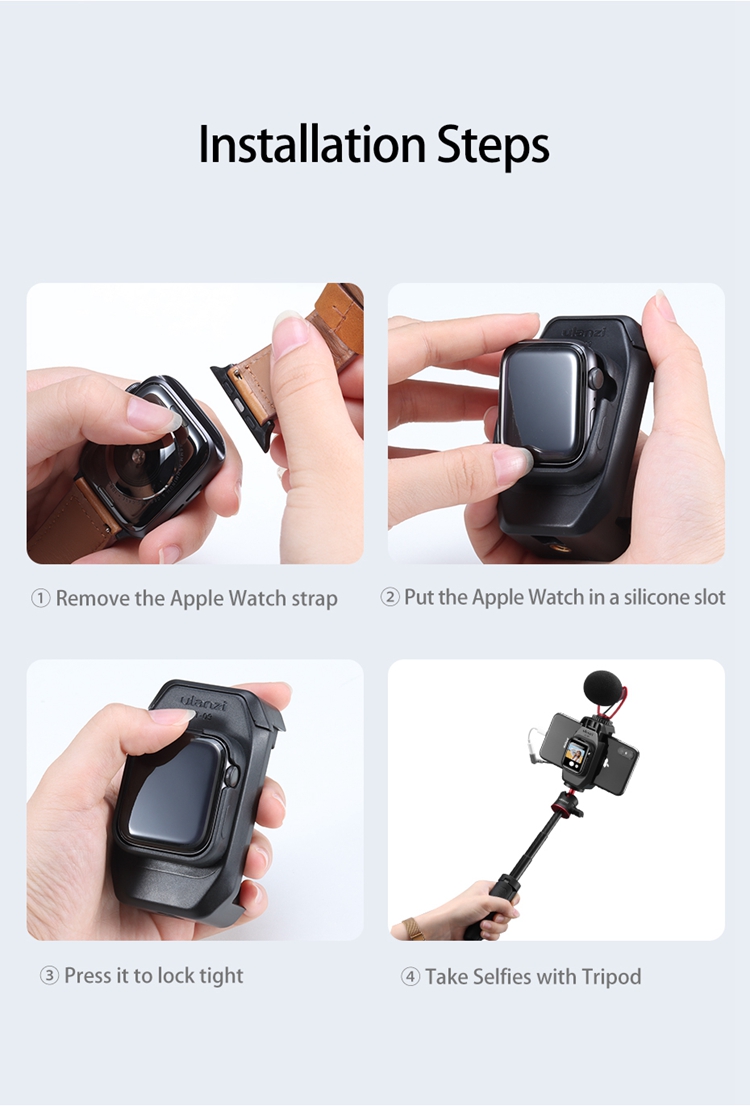 Installation Steps

ulanzi

① Remove the Apple Watch strap

② Put the Apple Watch in a silicone slot

ulanzi

③ Press it to lock tight

④ Take Selfies with Tripod