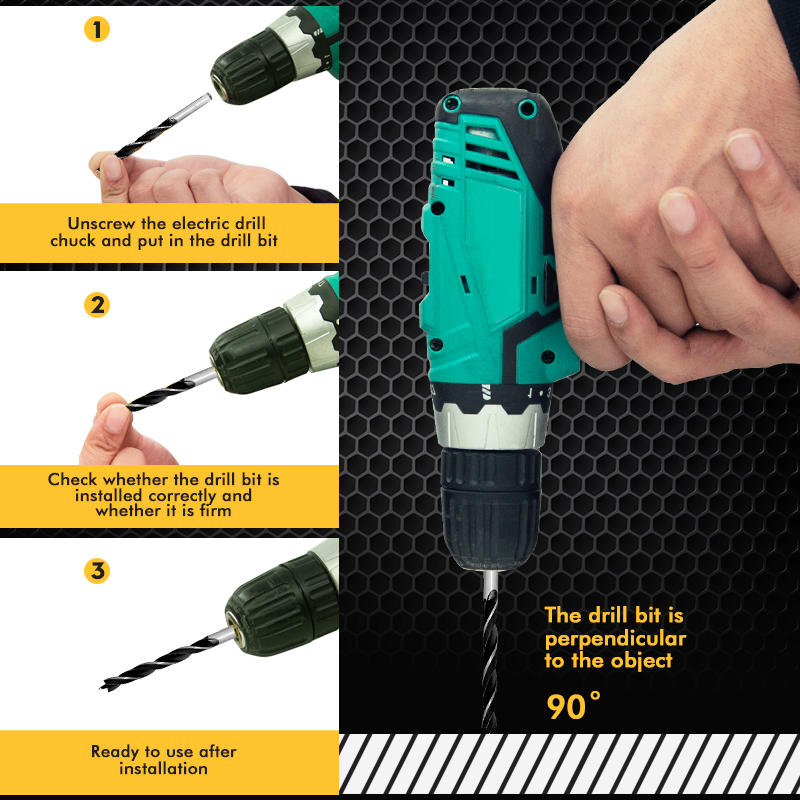 1

Unscrew the electric drill chuck and put in the drill bit

2

Check whether the drill bit is installed correctly and whether it is firm

3

Ready to use after installation

The drill bit is perpendicular to the object

90°