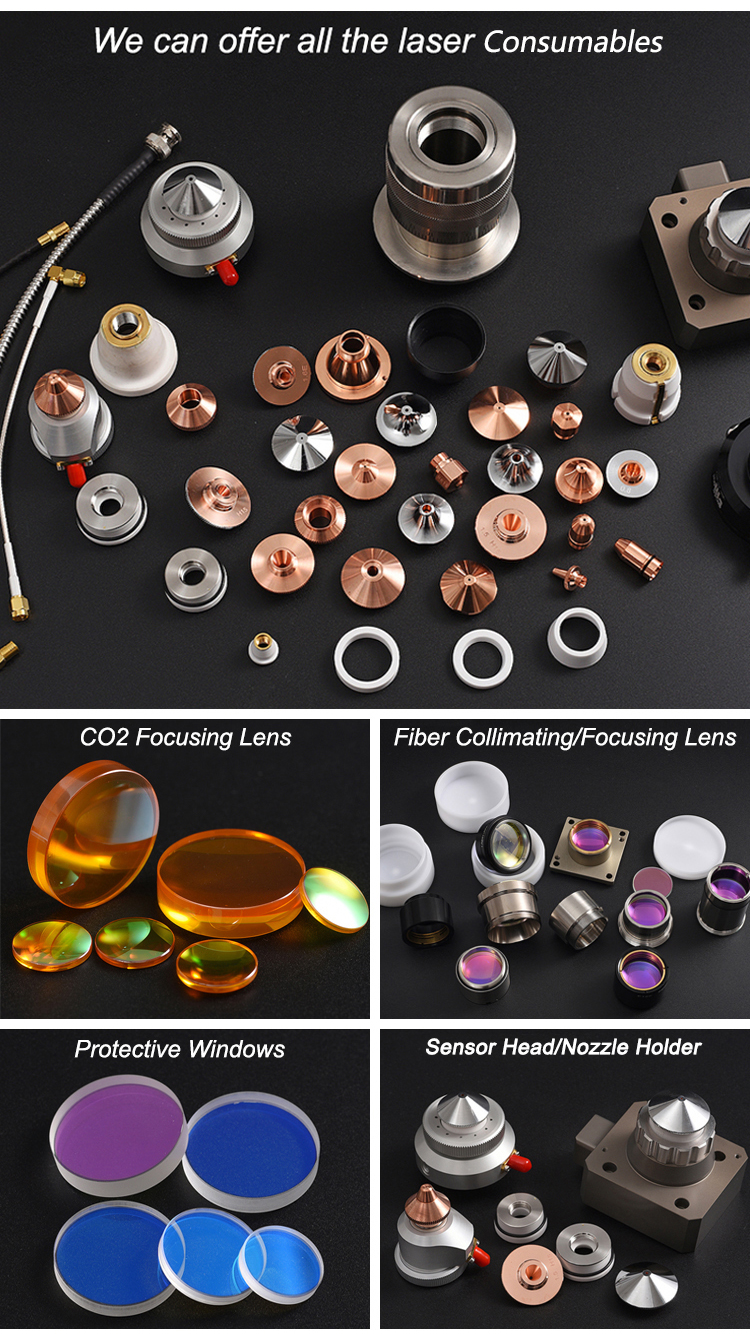 We can offer all the laser Consumables

CO2 Focusing Lens

Fiber Collimating/Focusing Lens

Protective Windows

Sensor Head/Nozzle Holder