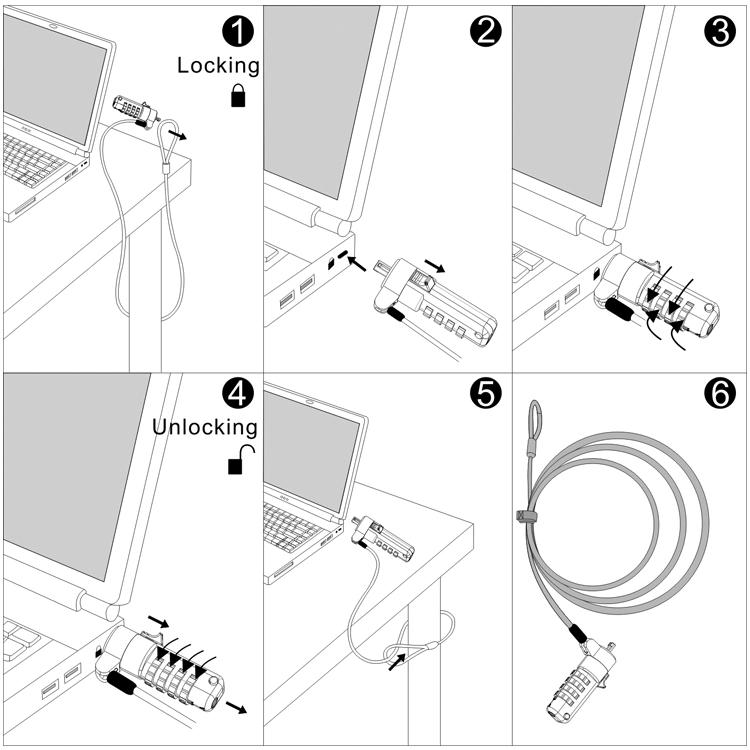 1
Locking

2

3

4
Unlocking

5

6