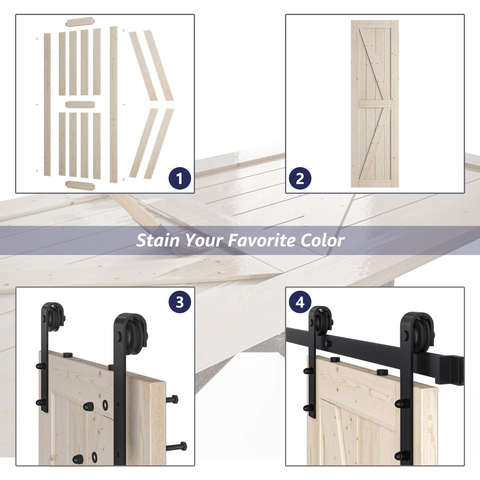 1

2

Stain Your Favorite Color

3

4