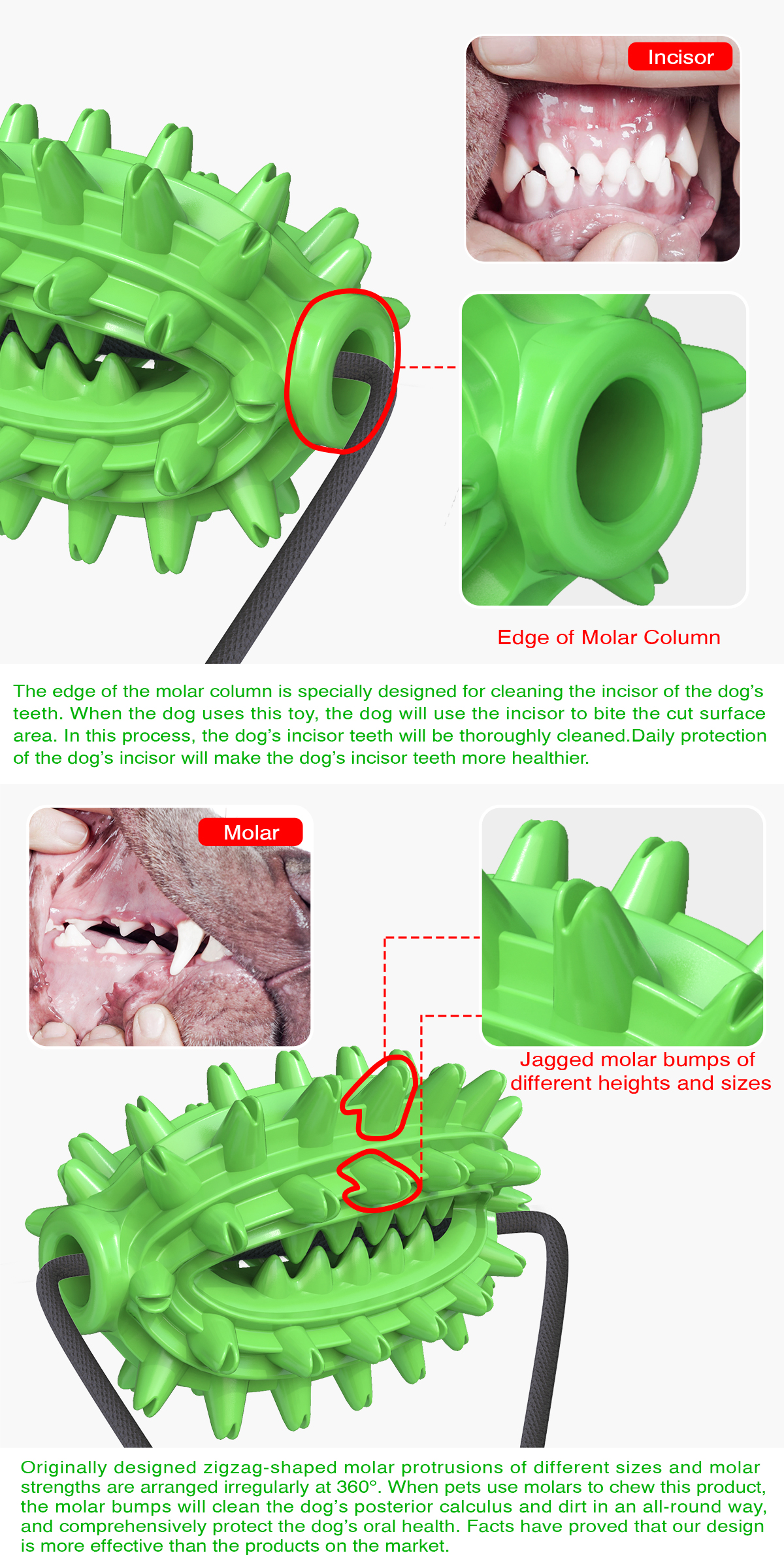 Incisor

Edge of Molar Column

The edge of the molar column is specially designed for cleaning the incisor of the dog's teeth. When the dog uses this toy, the dog will use the incisor to bite the cut surface area. In this process, the dog's incisor teeth will be thoroughly cleaned.Daily protection of the dog's incisor will make the dog's incisor teeth more healthier.

Molar

Jagged molar bumps of different heights and sizes

Originally designed zigzag-shaped molar protrusions of different sizes and molar strengths are arranged irregularly at 360°. When pets use molars to chew this product, the molar bumps will clean the dog's posterior calculus and dirt in an all-round way, and comprehensively protect the dog's oral health. Facts have proved that our design is more effective than the products on the market.