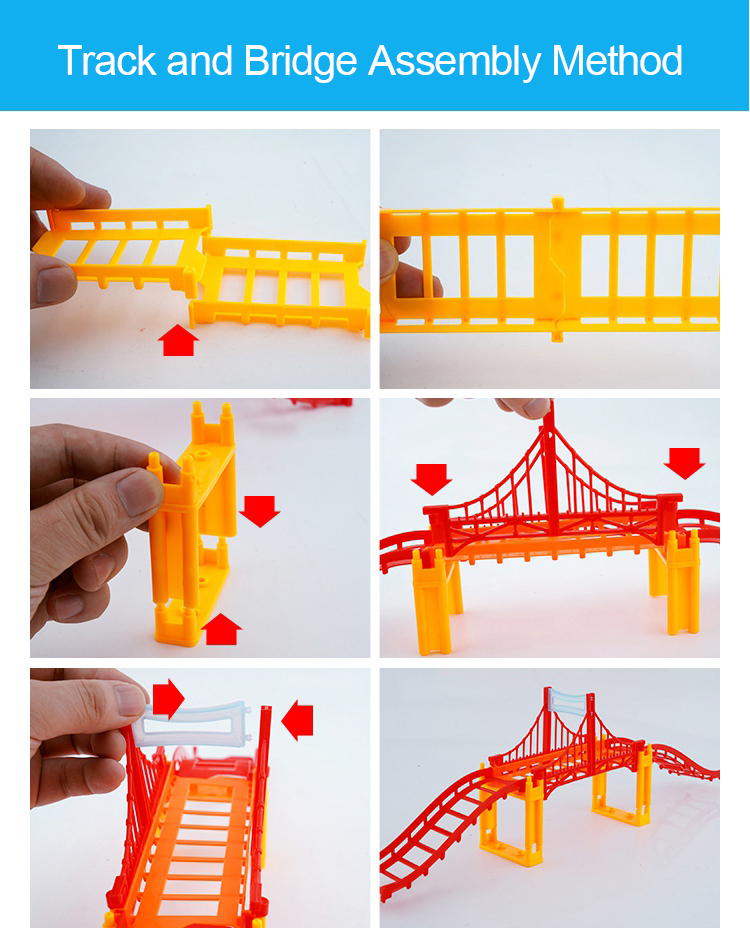 Track and Bridge Assembly Method