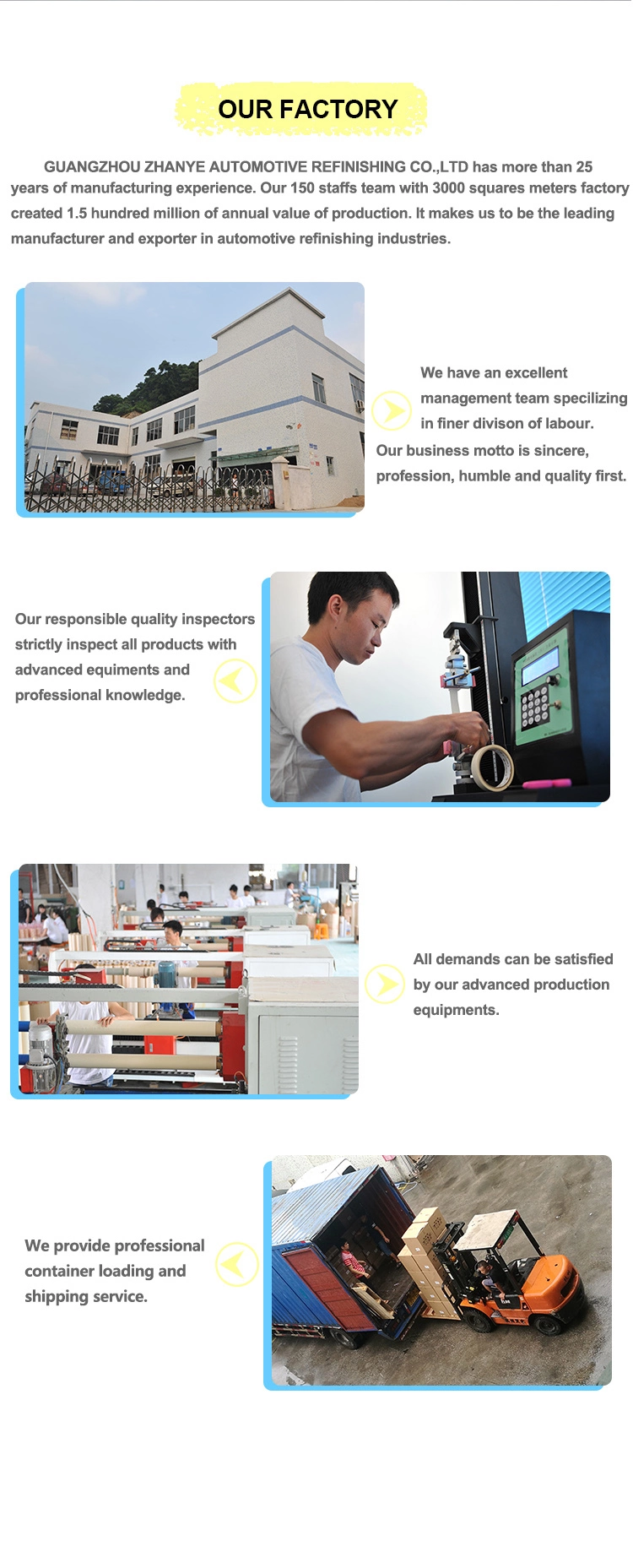 OUR FACTORY

GUANGZHOU ZHANYE AUTOMOTIVE REFINISHING CO.,LTD has more than 25 years of manufacturing experience. Our 150 staffs team with 3000 squares meters factory created 1.5 hundred million of annual value of production. It makes us to be the leading manufacturer and exporter in automotive refinishing industries.

We have an excellent management team specilizing in finer divison of labour. Our business motto is sincere, profession, humble and quality first.

Our responsible quality inspectors strictly inspect all products with advanced equiments and professional knowledge.

All demands can be satisfied by our advanced production equipments.

We provide professional container loading and shipping service.